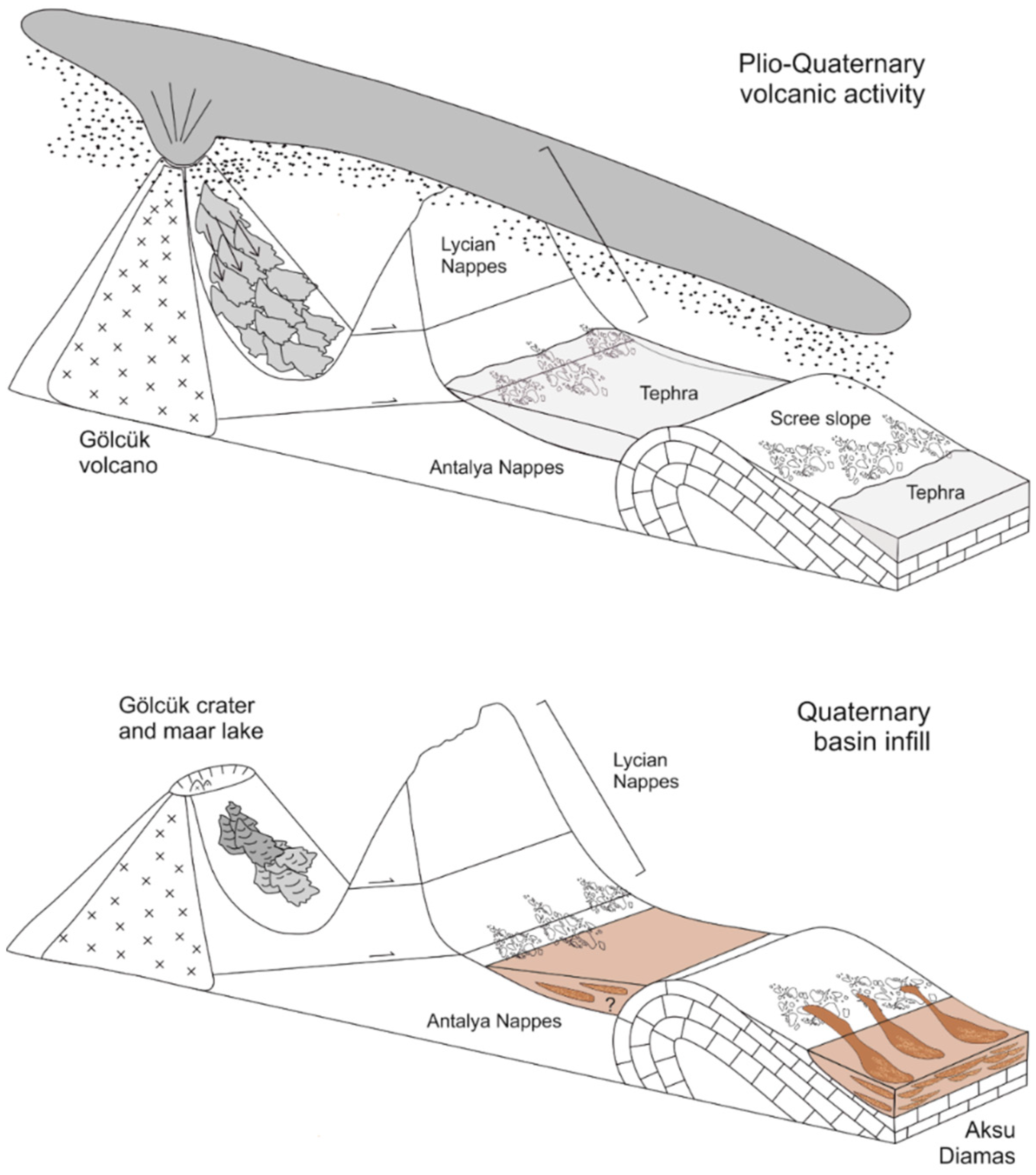 Plio-Quaternary volcanic activity

Lycian Nappes

Tephra

Scree slope

Gölcük volcano

Antalya Nappes

Tephra

Gölcük crater and maar lake

Quaternary basin infill

Lycian Nappes

?

Antalya Nappes

Aksu Diamas