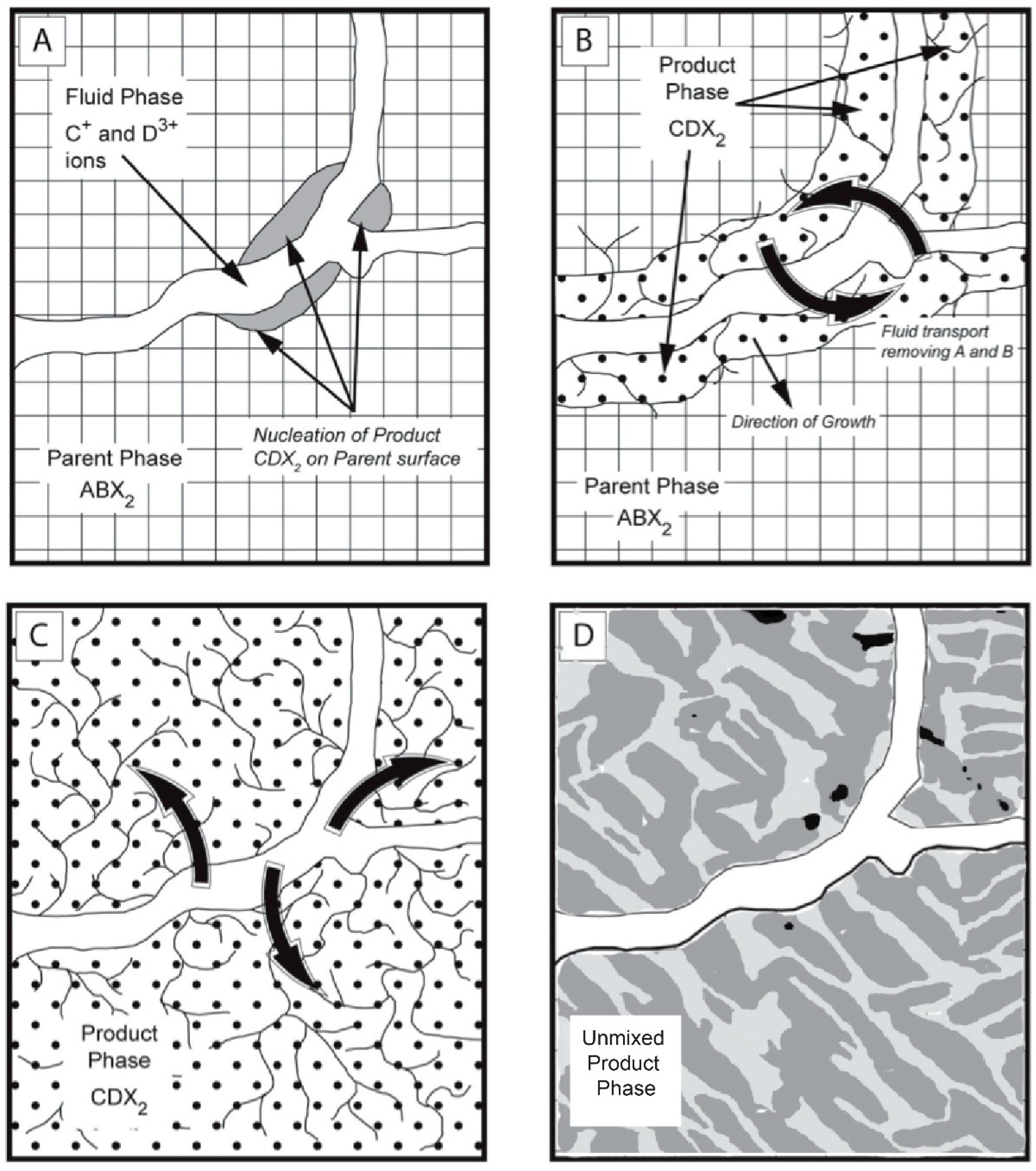 A

Fluid Phase $C^+$ and $D^{3+}$ ions

Nucleation of Product $CDX_2$ on Parent surface

Parent Phase $ABX_2$

B

Product Phase $CDX_2$

Fluid transport removing A and B

Direction of Growth

Parent Phase $ABX_2$

C

Product Phase $CDX_2$

D

Unmixed Product Phase