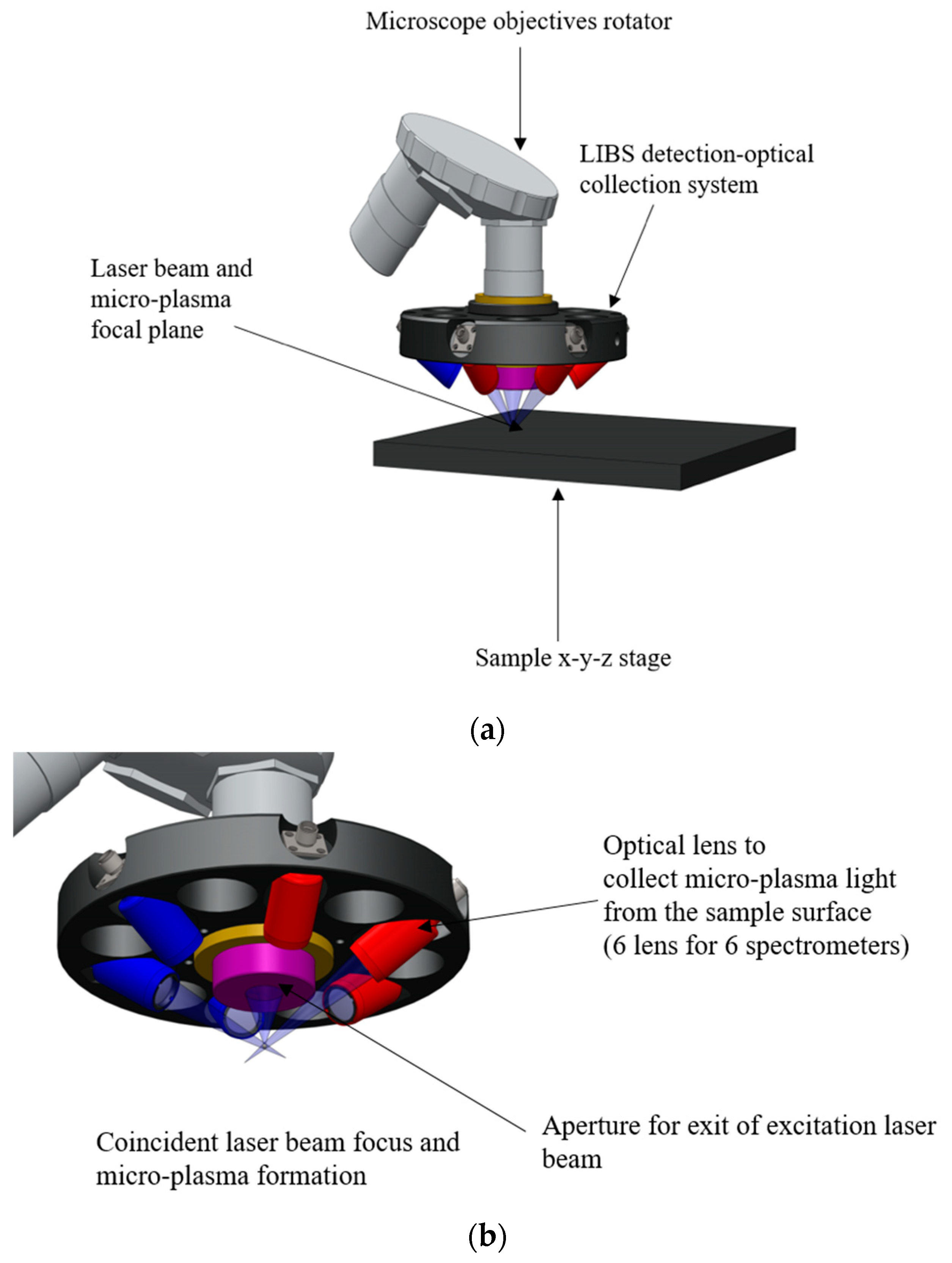 Microscope objectives rotator

LIBS detection-optical collection system

Laser beam and micro-plasma focal plane

Sample x-y-z stage

(a)

Optical lens to collect micro-plasma light from the sample surface (6 lens for 6 spectrometers)

Aperture for exit of excitation laser beam

Coincident laser beam focus and micro-plasma formation

(b)