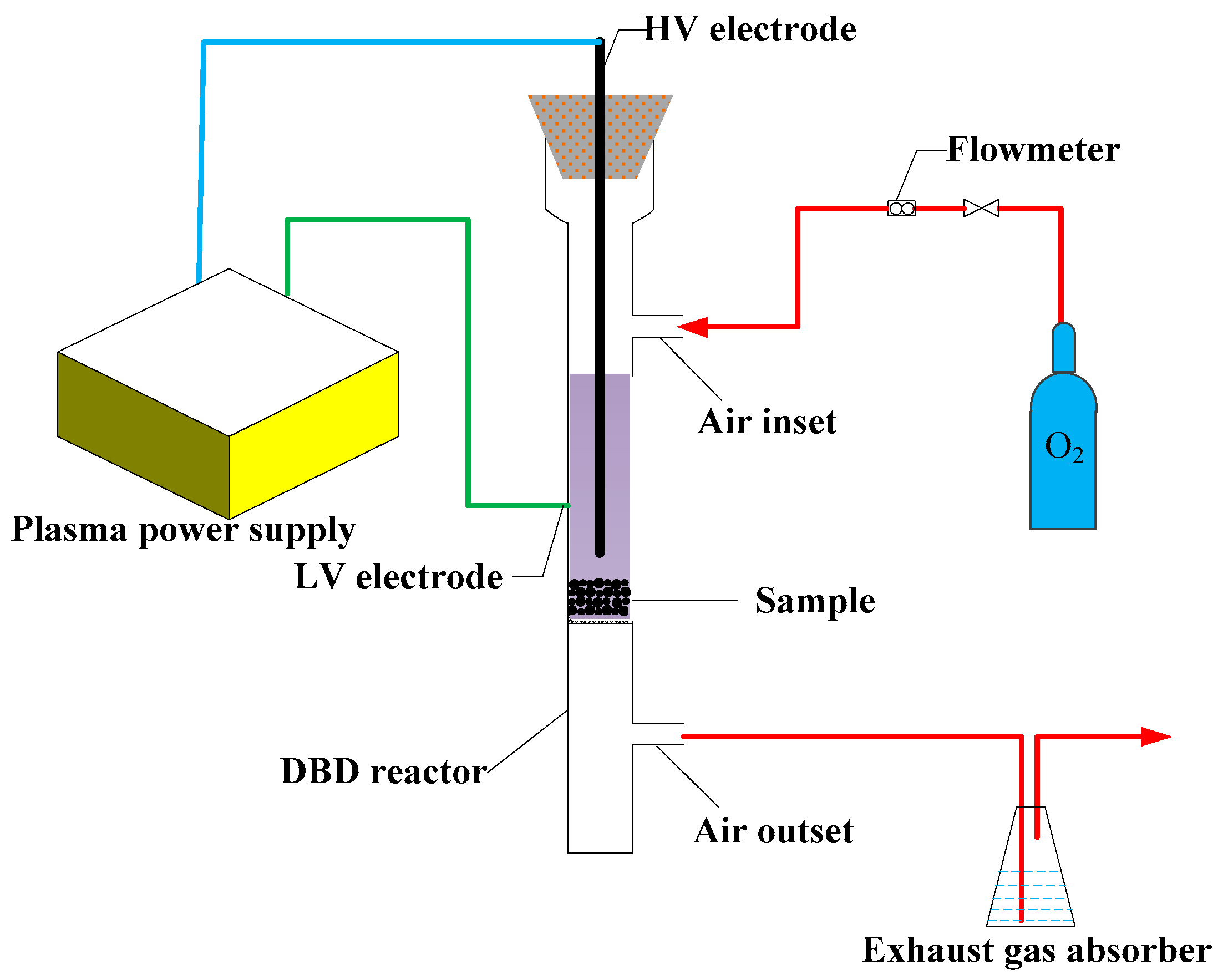 HV electrode

Flowmeter

Air inset

$O_2$

Plasma power supply

LV electrode

Sample

DBD reactor

Air outset

Exhaust gas absorber