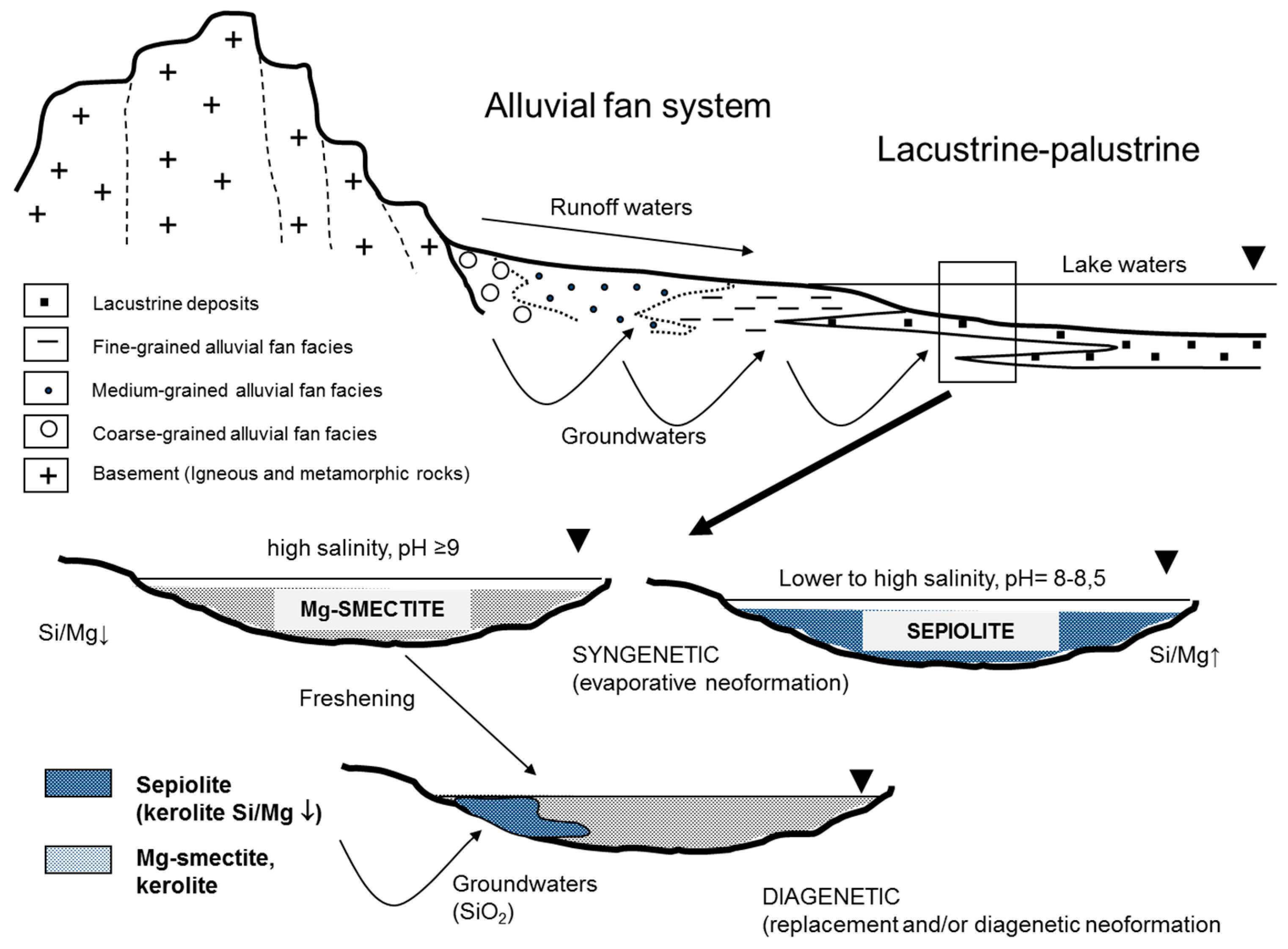 Alluvial fan system

Lacustrine-palustrine

Runoff waters

Lake waters

Lacustrine deposits

Fine-grained alluvial fan facies

Medium-grained alluvial fan facies

Coarse-grained alluvial fan facies

Basement (Igneous and metamorphic rocks)

Groundwaters

high salinity, pH ≥9

Mg-SMECTITE

Si/Mg↓

Lower to high salinity, pH= 8-8,5

SEPIOLITE

Si/Mg↑

SYNGENETIC
(evaporative neoformation)

Freshening

Sepiolite
(kerolite Si/Mg ↓)

Mg-smectite,
kerolite

Groundwaters
($SiO_2$)

DIAGENETIC
(replacement and/or diagenetic neoformation