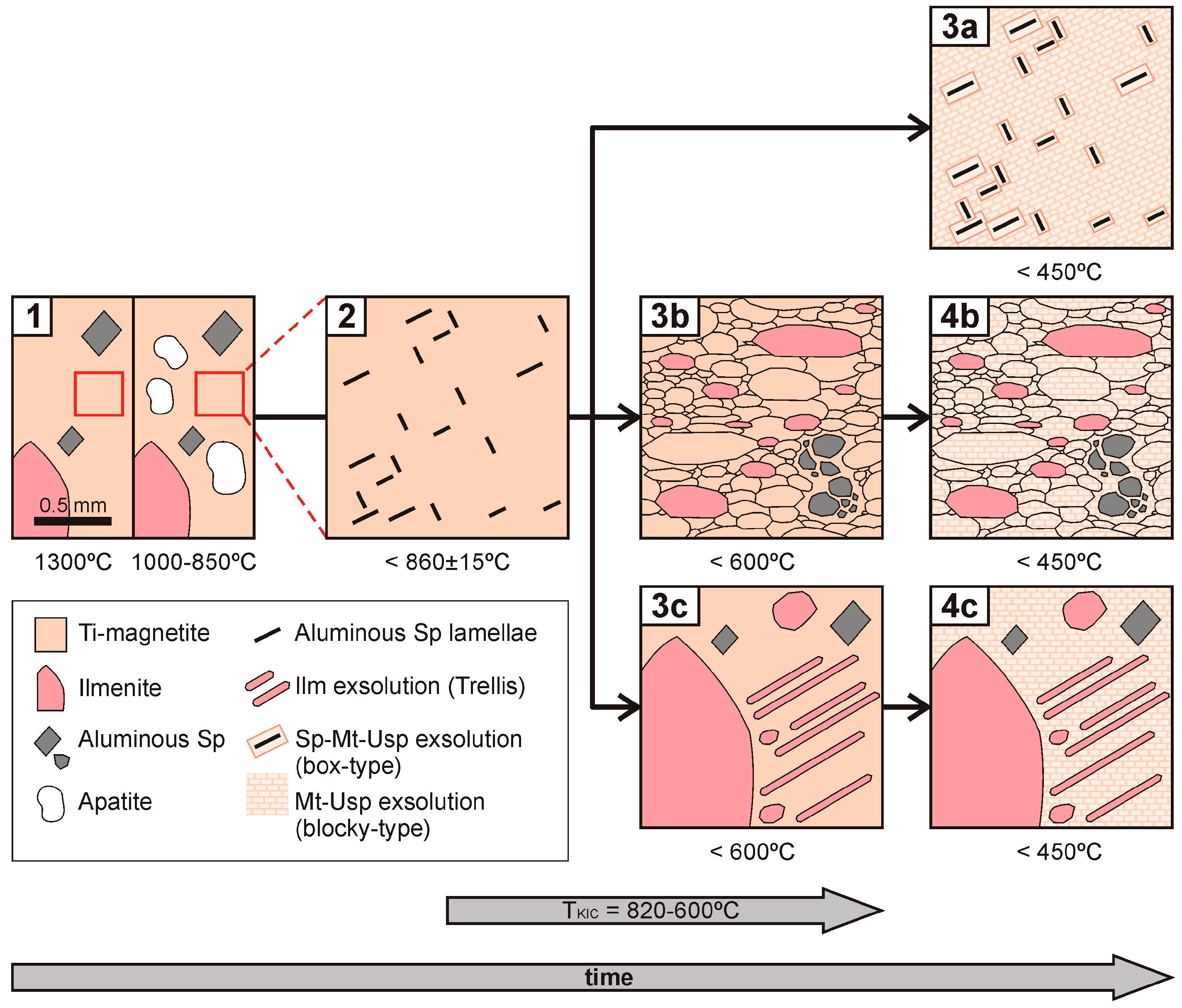 3a

< 450ºC

1

0.5 mm

1300ºC 1000-850ºC

2

< 860±15ºC

3b

< 600ºC

4b

< 450ºC

3c

< 600ºC

4c

< 450ºC

Ti-magnetite

Ilmenite

Aluminous Sp

Apatite

Aluminous Sp lamellae

Ilm exsolution (Trellis)

Sp-Mt-Usp exsolution (box-type)

Mt-Usp exsolution (blocky-type)

$T_{KIC}$ = 820-600ºC

time