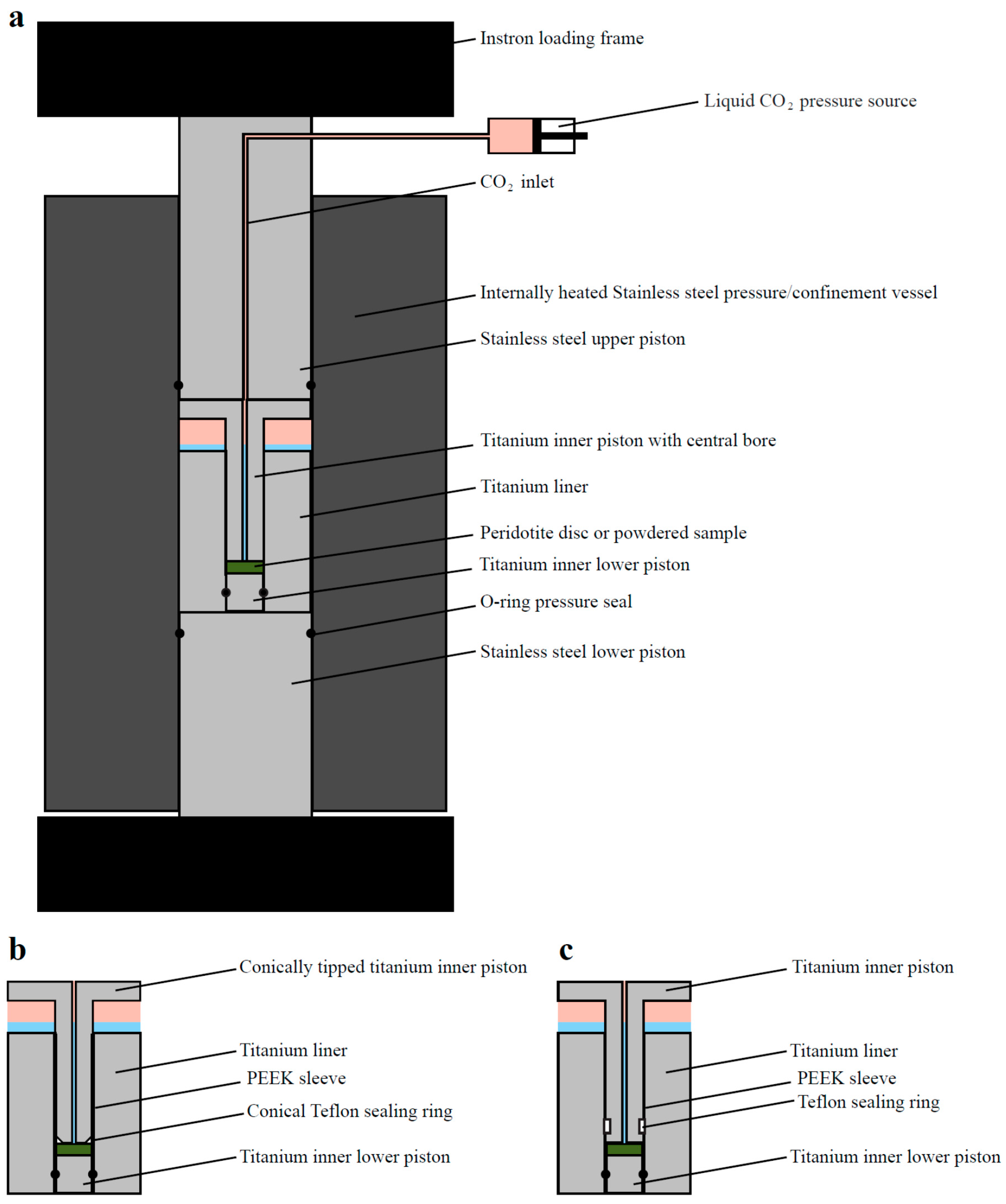 a

Instron loading frame

Liquid $CO_2$ pressure source

$CO_2$ inlet

Internally heated Stainless steel pressure/confinement vessel

Stainless steel upper piston

Titanium inner piston with central bore

Titanium liner

Peridotite disc or powdered sample

Titanium inner lower piston

O-ring pressure seal

Stainless steel lower piston

b

Conically tipped titanium inner piston

Titanium liner

PEEK sleeve

Conical Teflon sealing ring

Titanium inner lower piston

c

Titanium inner piston

Titanium liner

PEEK sleeve

Teflon sealing ring

Titanium inner lower piston