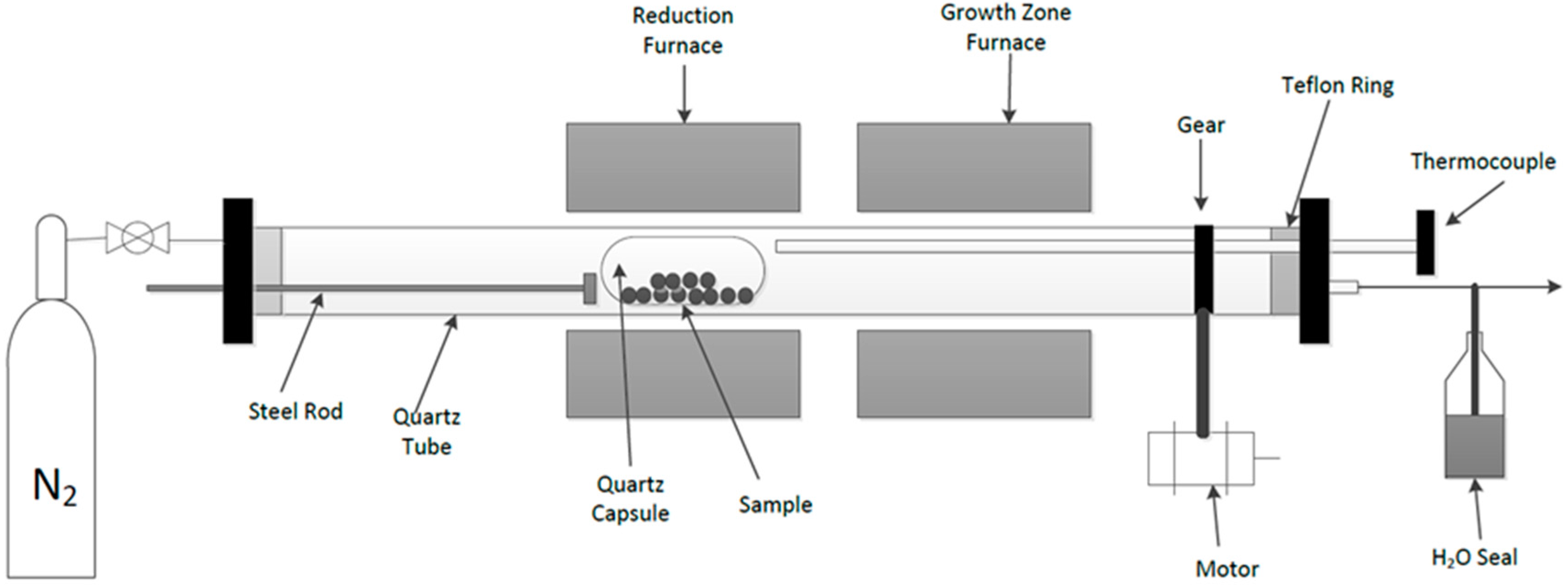 Reduction Furnace

Growth Zone Furnace

Teflon Ring

Gear

Thermocouple

$N_2$

Steel Rod

Quartz Tube

Quartz Capsule

Sample

Motor

$H_2O$ Seal