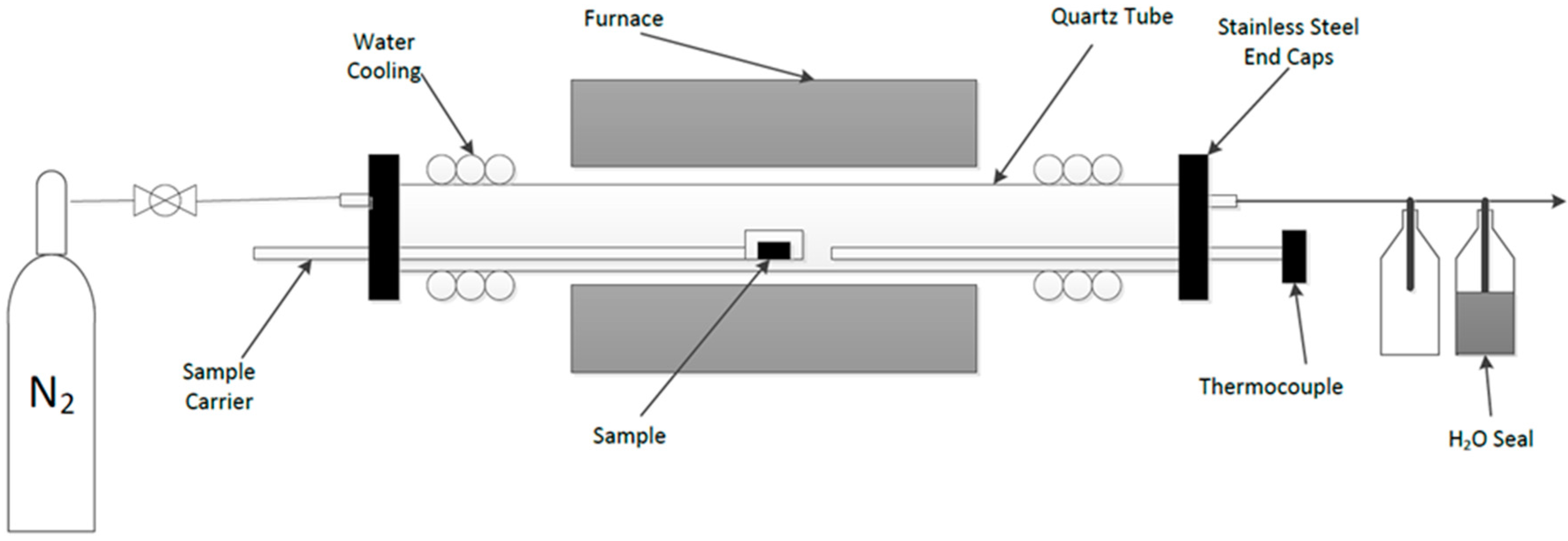 Furnace

Quartz Tube

Stainless Steel End Caps

Water Cooling

$N_2$

Sample Carrier

Sample

Thermocouple

$H_2O$ Seal