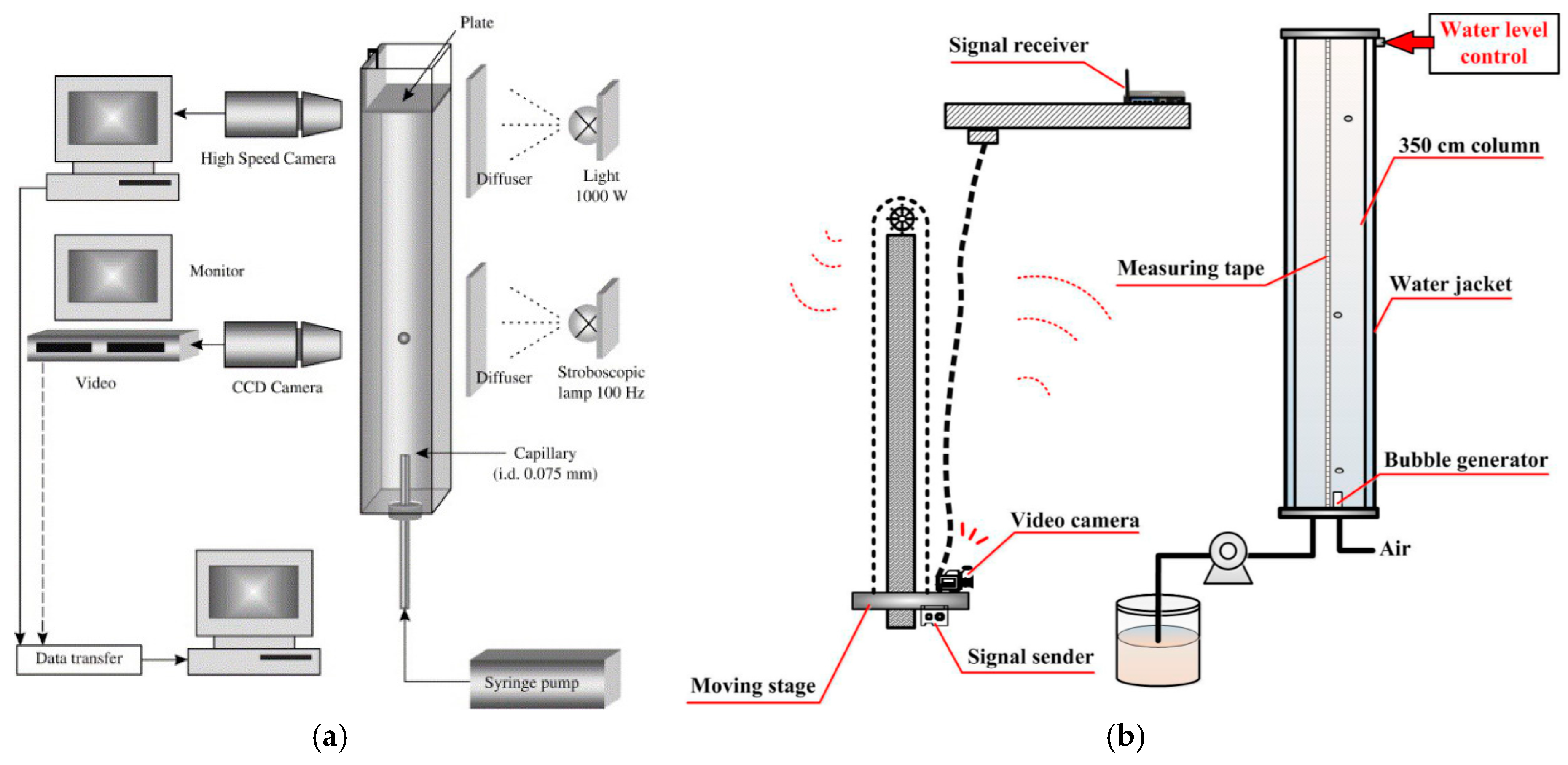 Plate

High Speed Camera

Diffuser

Light
1000 W

Monitor

Video

CCD Camera

Diffuser

Stroboscopic
lamp 100 Hz

Capillary
(i.d. 0.075 mm)

Data transfer

Syringe pump

(a)

Signal receiver

Water level
control

350 cm column

Measuring tape

Water jacket

Bubble generator

Video camera

Air

Signal sender

Moving stage

(b)