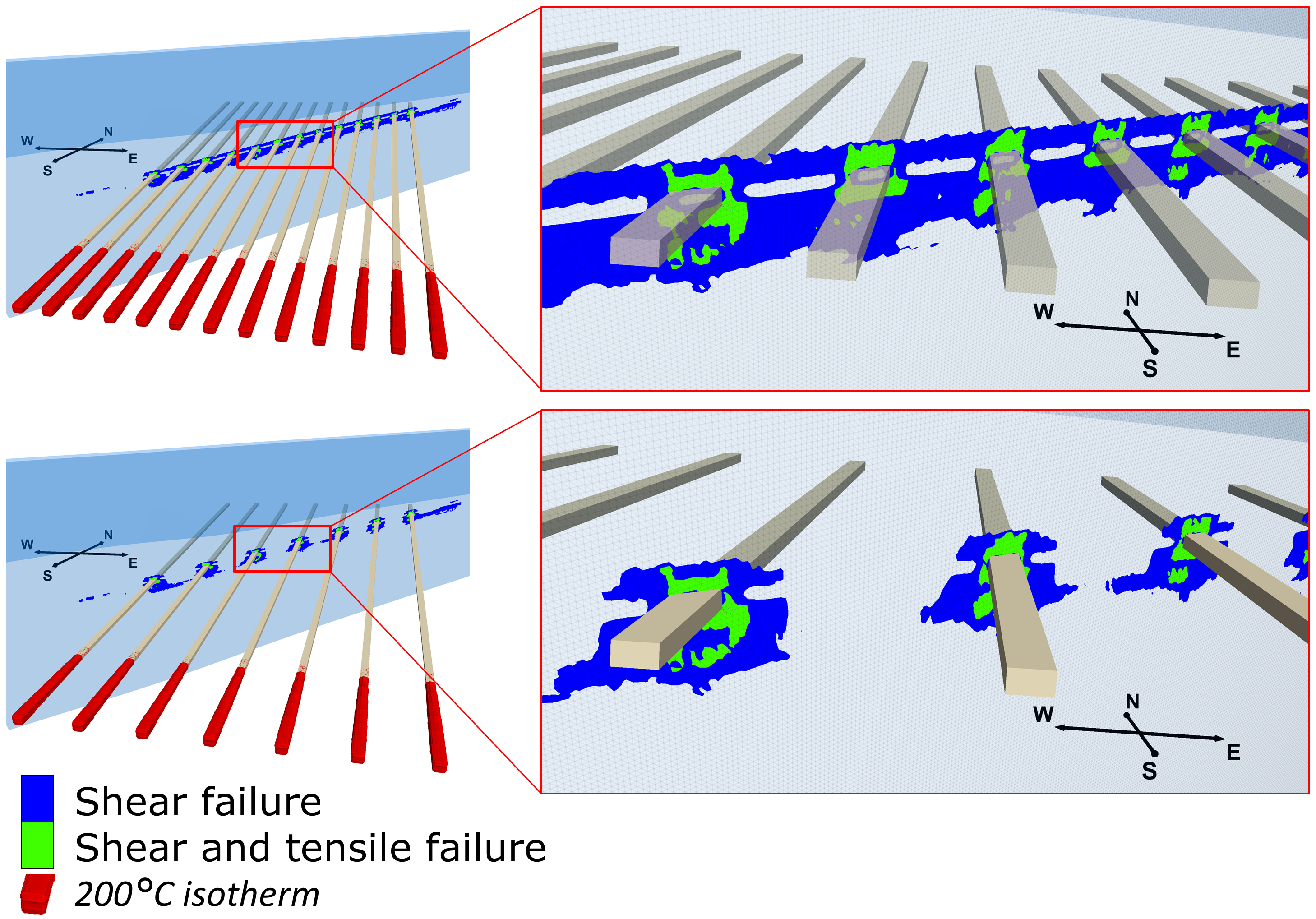 W
N
S
E

W
N
S
E

W
N
S
E

W
N
S
E

Shear failure
Shear and tensile failure
200°C isotherm