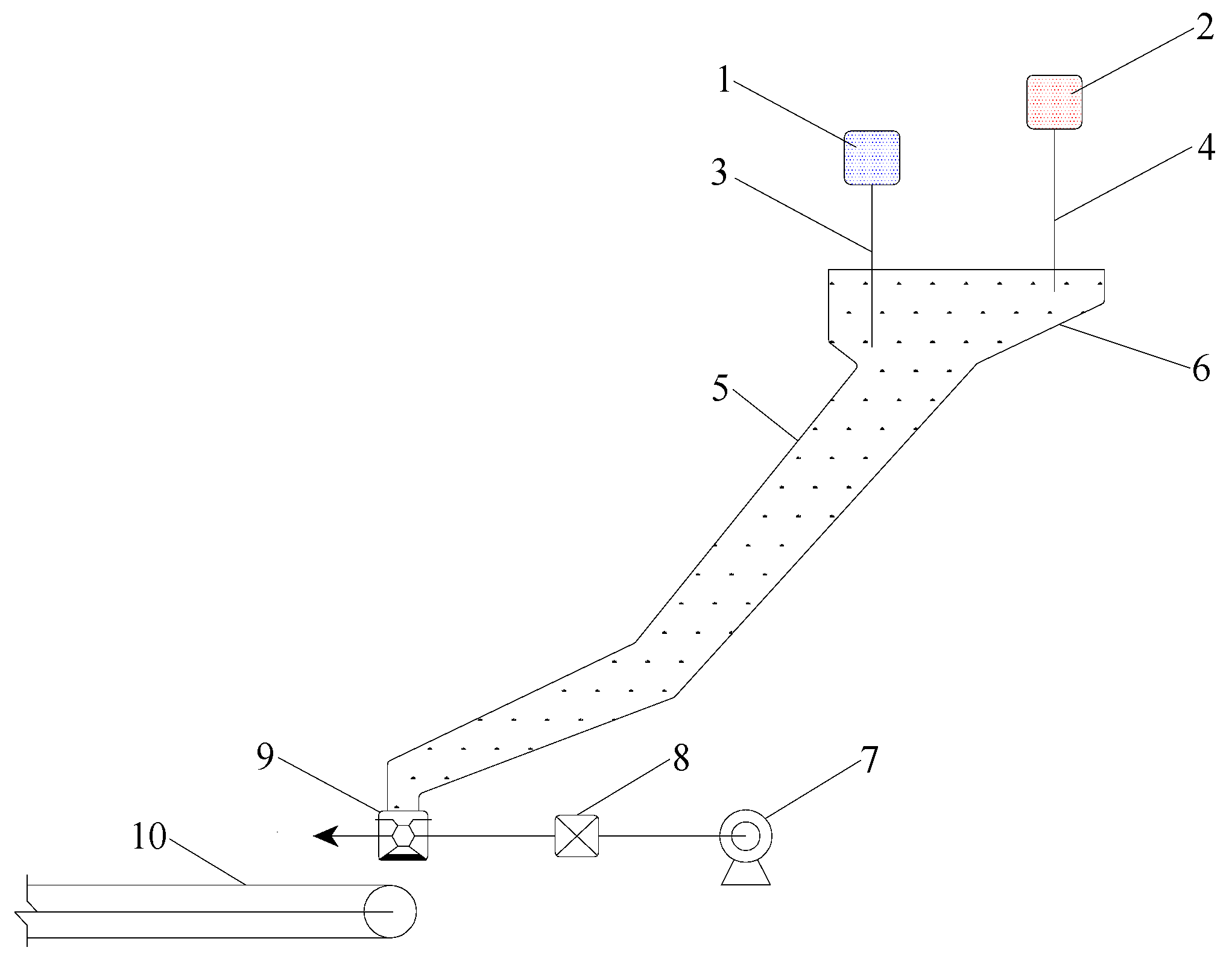 2
1
4
3
6
5
9
8
7
10