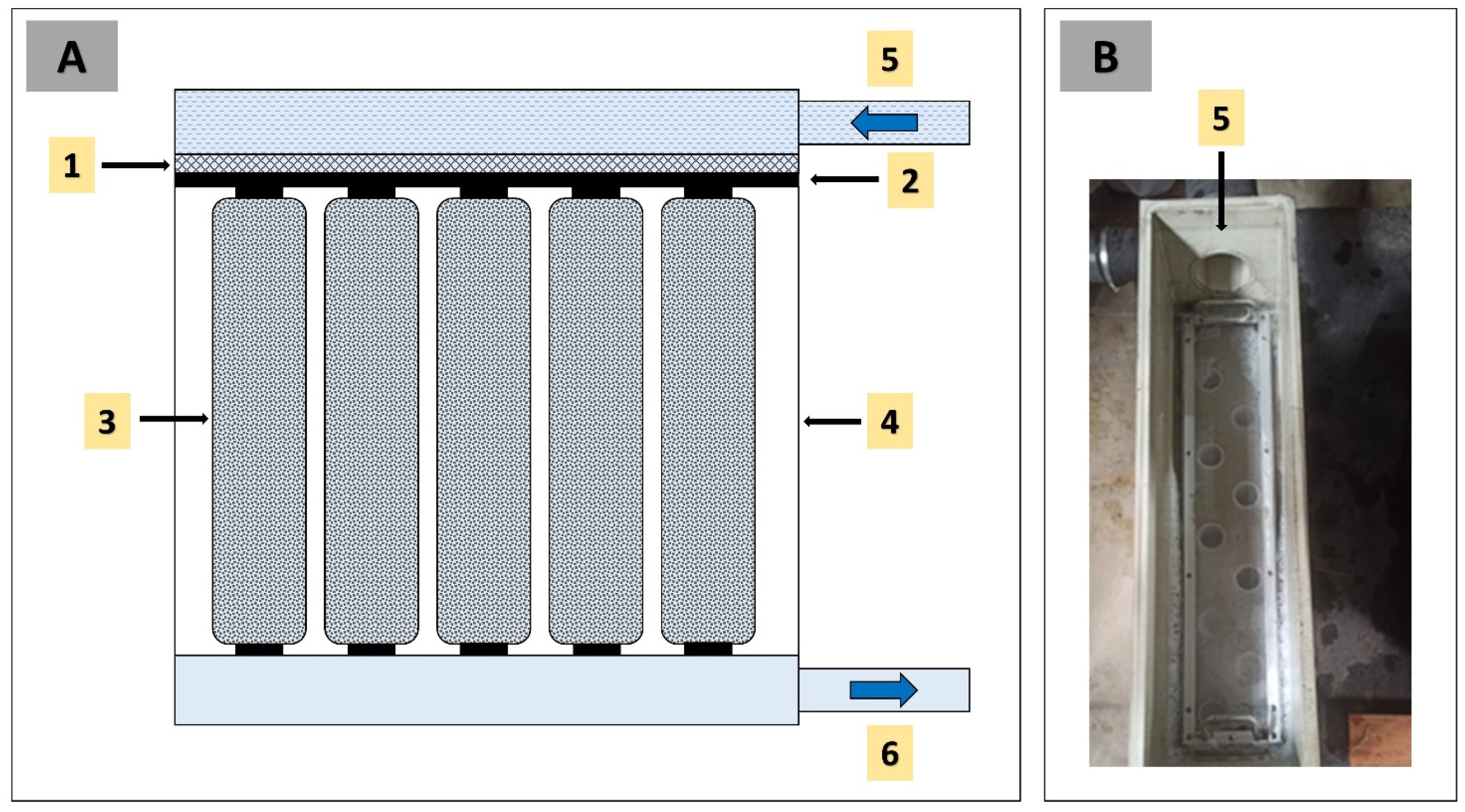 A

5

1

2

3

4

6

B

5