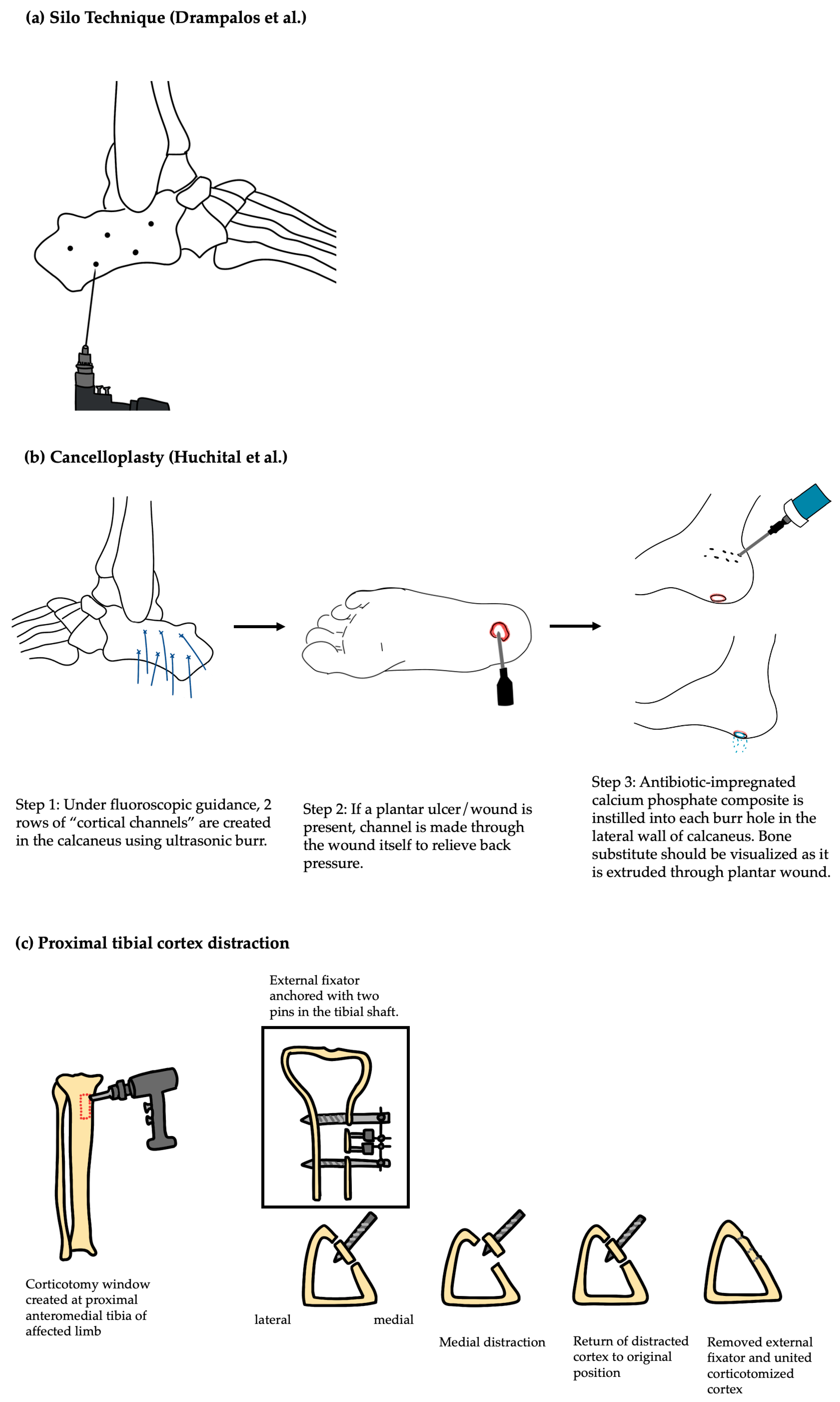 (a) Silo Technique (Drampalos et al.)

(b) Cancelloplasty (Huchital et al.)

Step 1: Under fluoroscopic guidance, 2 rows of “cortical channels” are created in the calcaneus using ultrasonic burr.

Step 2: If a plantar ulcer/wound is present, channel is made through the wound itself to relieve back pressure.

Step 3: Antibiotic-impregnated calcium phosphate composite is instilled into each burr hole in the lateral wall of calcaneus. Bone substitute should be visualized as it is extruded through plantar wound.

(c) Proximal tibial cortex distraction

External fixator anchored with two pins in the tibial shaft.

Corticotomy window created at proximal anteromedial tibia of affected limb

lateral

medial

Medial distraction

Return of distracted cortex to original position

Removed external fixator and united corticotomized cortex