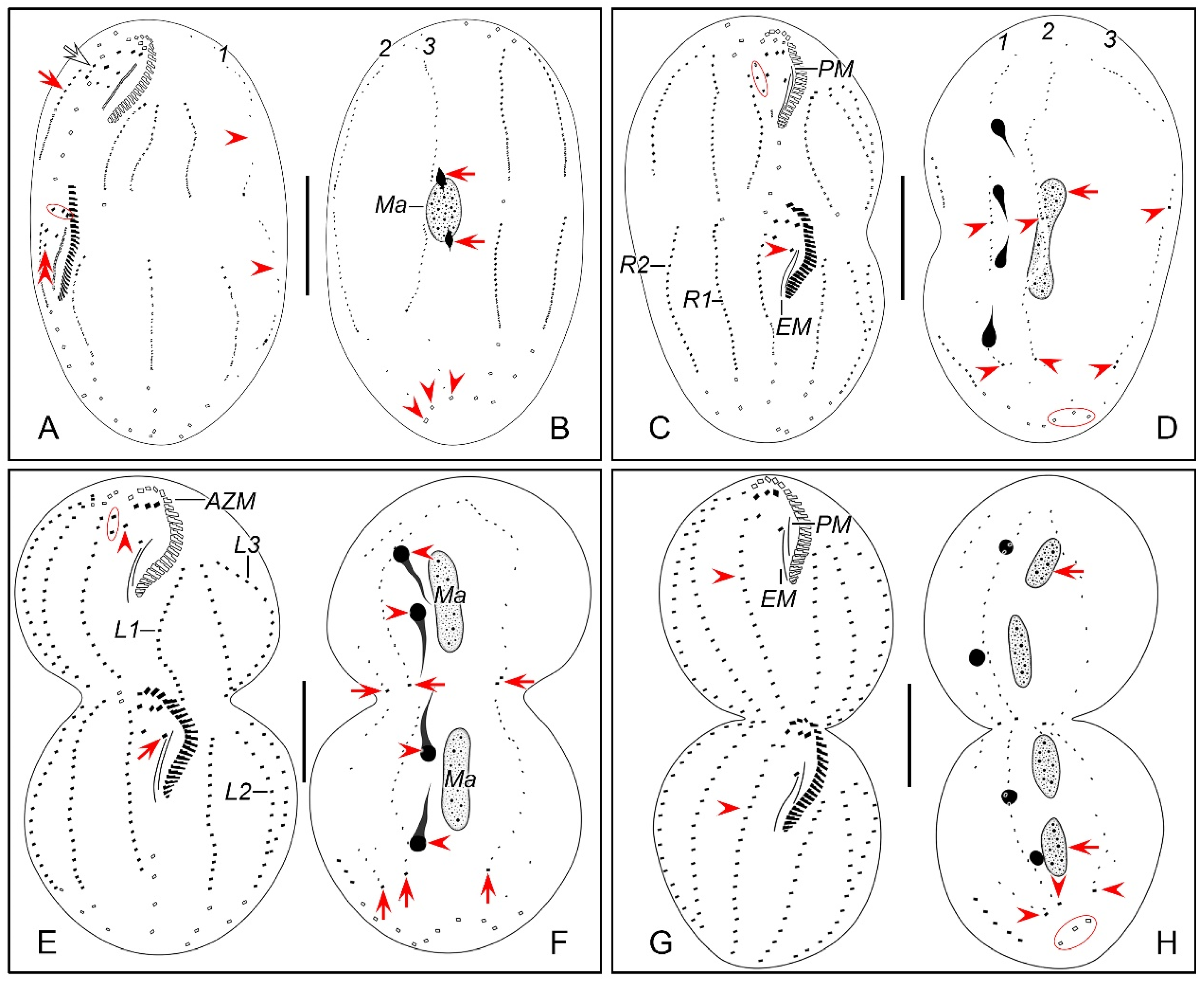 1
2 3
Ma
A
B
PM
1 2 3
R2
R1
EM
C
D
AZM
L3
L1
Ma
Ma
L2
E
F
PM
EM
G
H