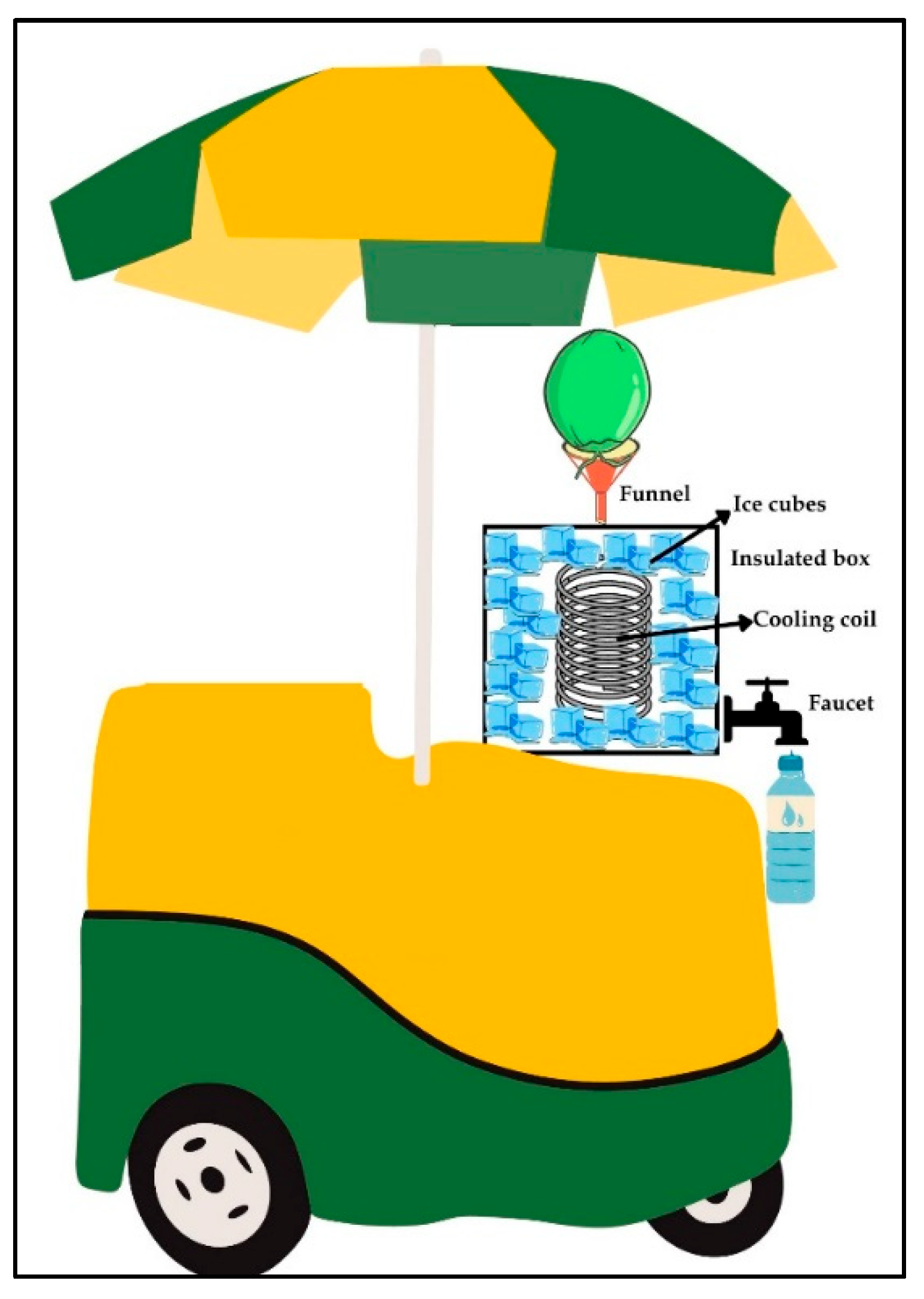 Funnel
Ice cubes
Insulated box
Cooling coil
Faucet