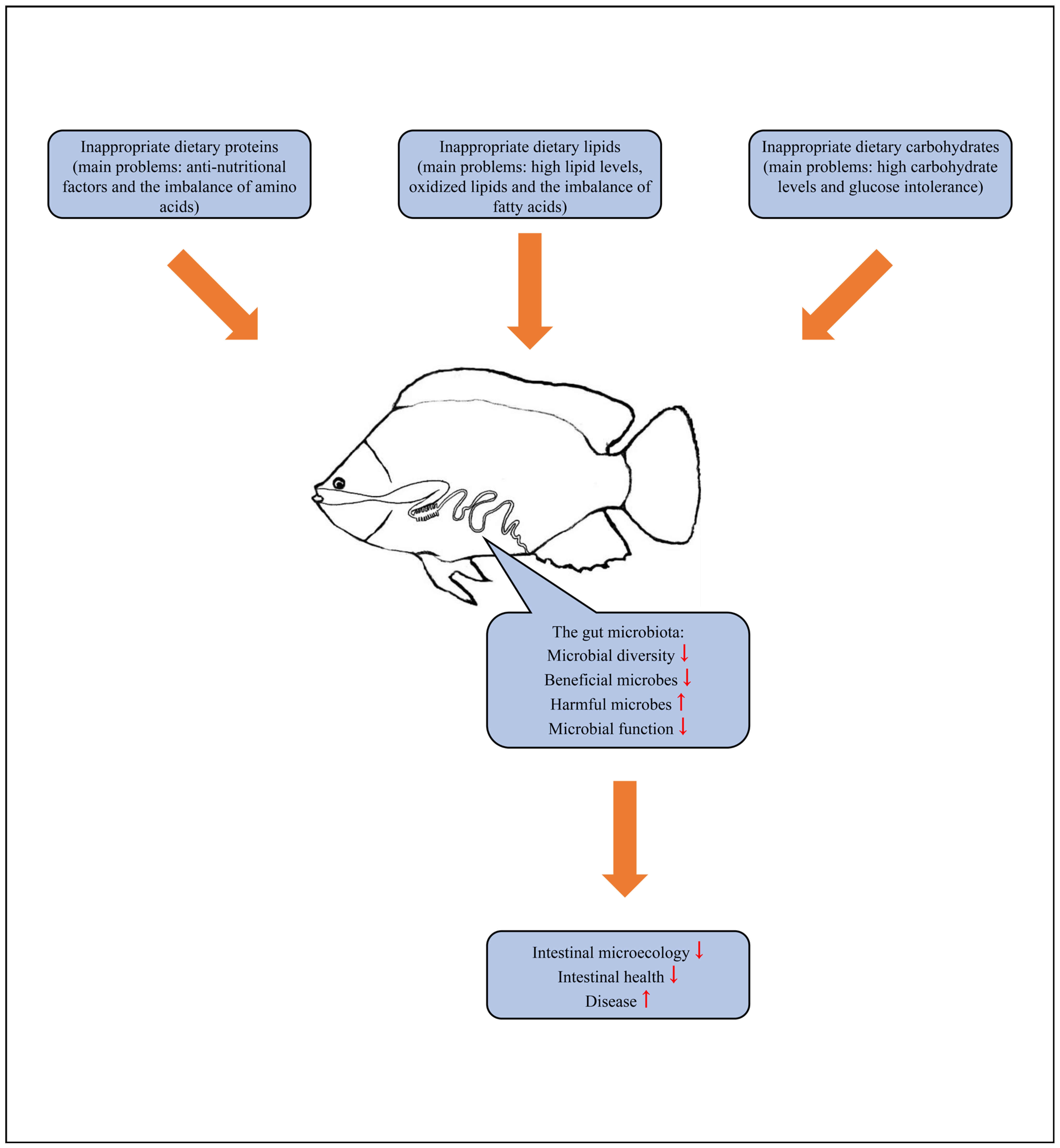 Inappropriate dietary proteins (main problems: anti-nutritional factors and the imbalance of amino acids)

Inappropriate dietary lipids (main problems: high lipid levels, oxidized lipids and the imbalance of fatty acids)

Inappropriate dietary carbohydrates (main problems: high carbohydrate levels and glucose intolerance)

The gut microbiota:
Microbial diversity ↓
Beneficial microbes ↓
Harmful microbes ↑
Microbial function ↓

Intestinal microecology ↓
Intestinal health ↓
Disease ↑