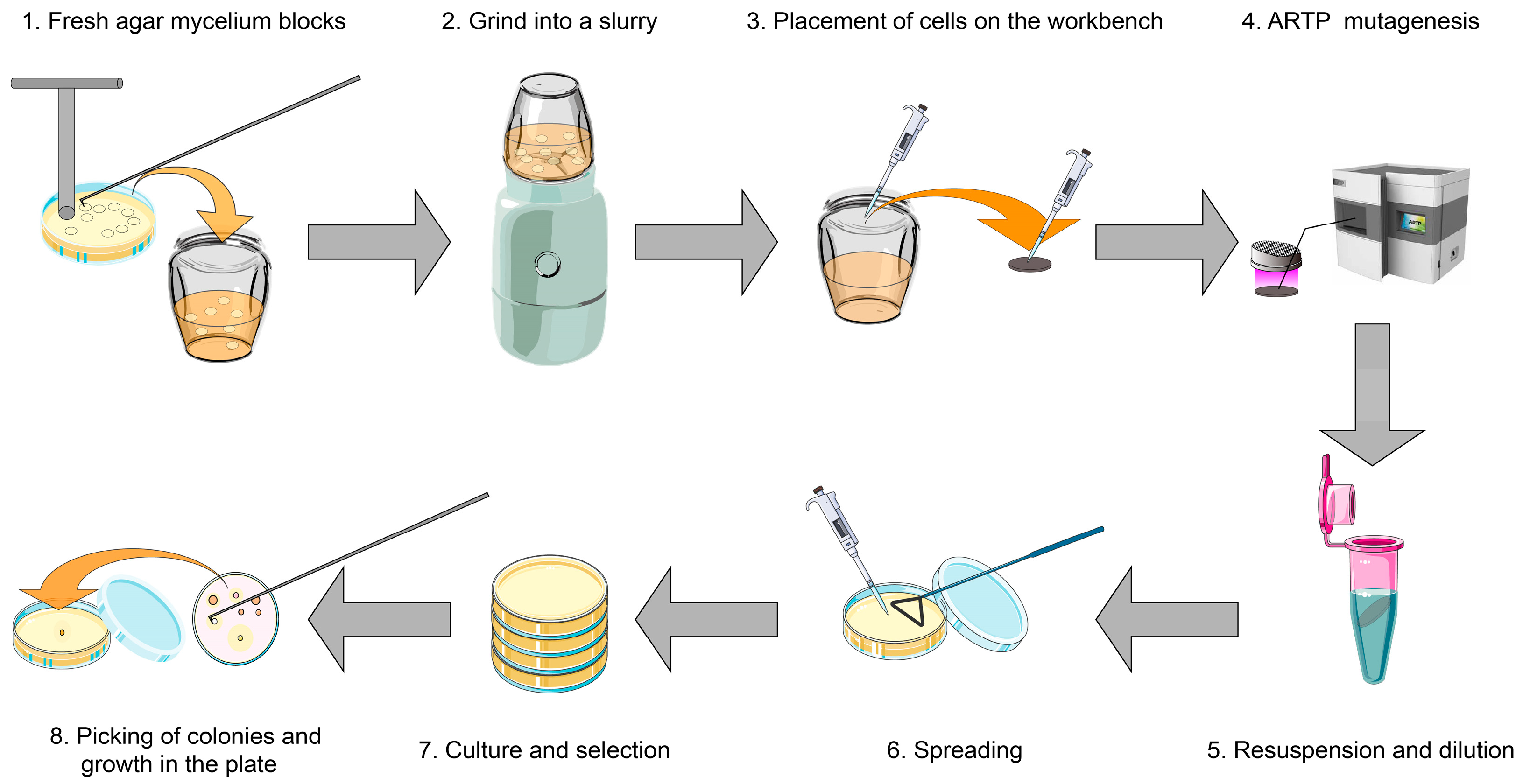 1. Fresh agar mycelium blocks

2. Grind into a slurry

3. Placement of cells on the workbench

4. ARTP mutagenesis

ARTP

5. Resuspension and dilution

6. Spreading

7. Culture and selection

8. Picking of colonies and growth in the plate