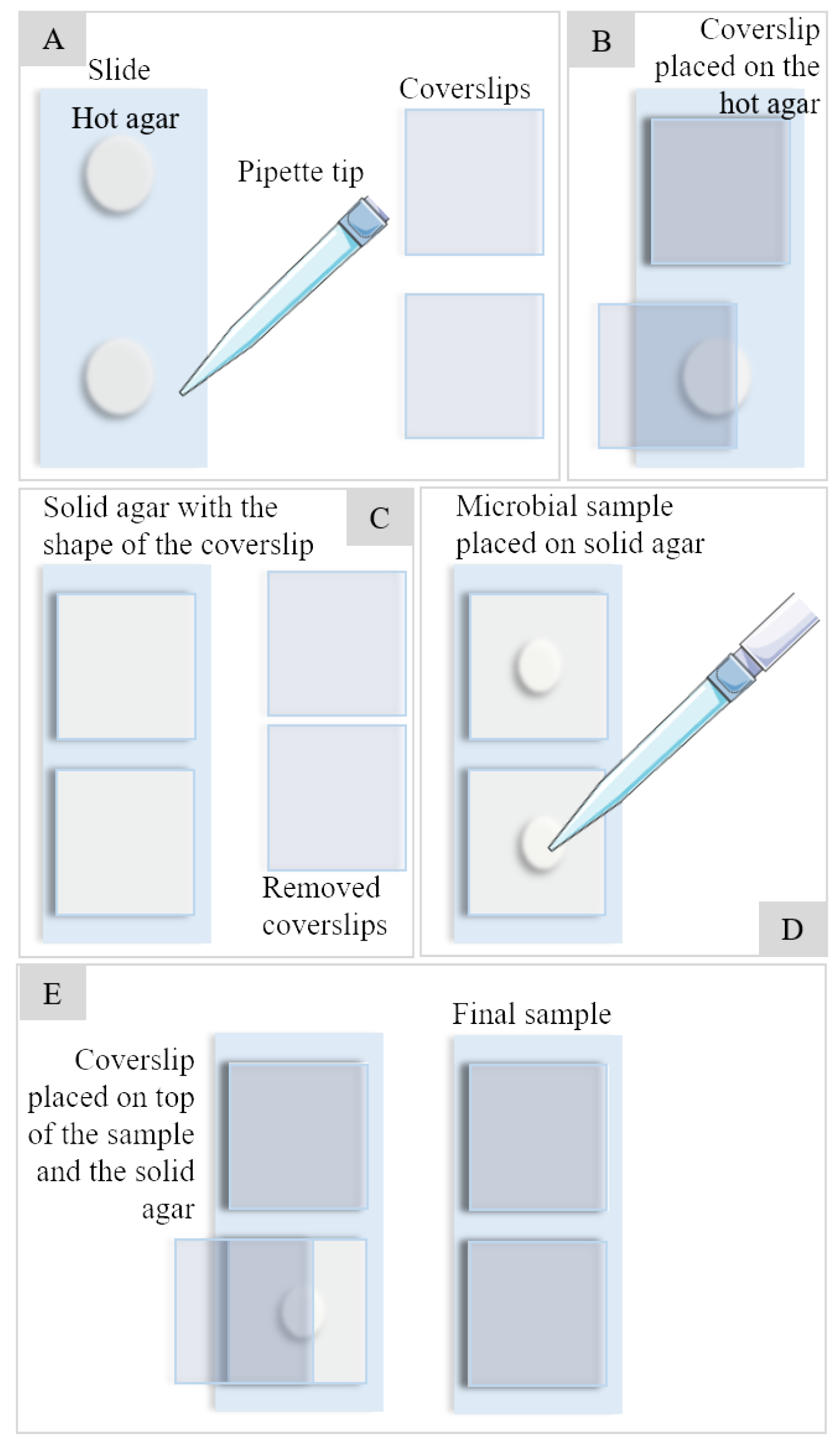 A
Slide
Hot agar
Pipette tip
Coverslips

B
Coverslip placed on the hot agar

Solid agar with the shape of the coverslip
C
Removed coverslips

Microbial sample placed on solid agar
D

E
Coverslip placed on top of the sample and the solid agar
Final sample