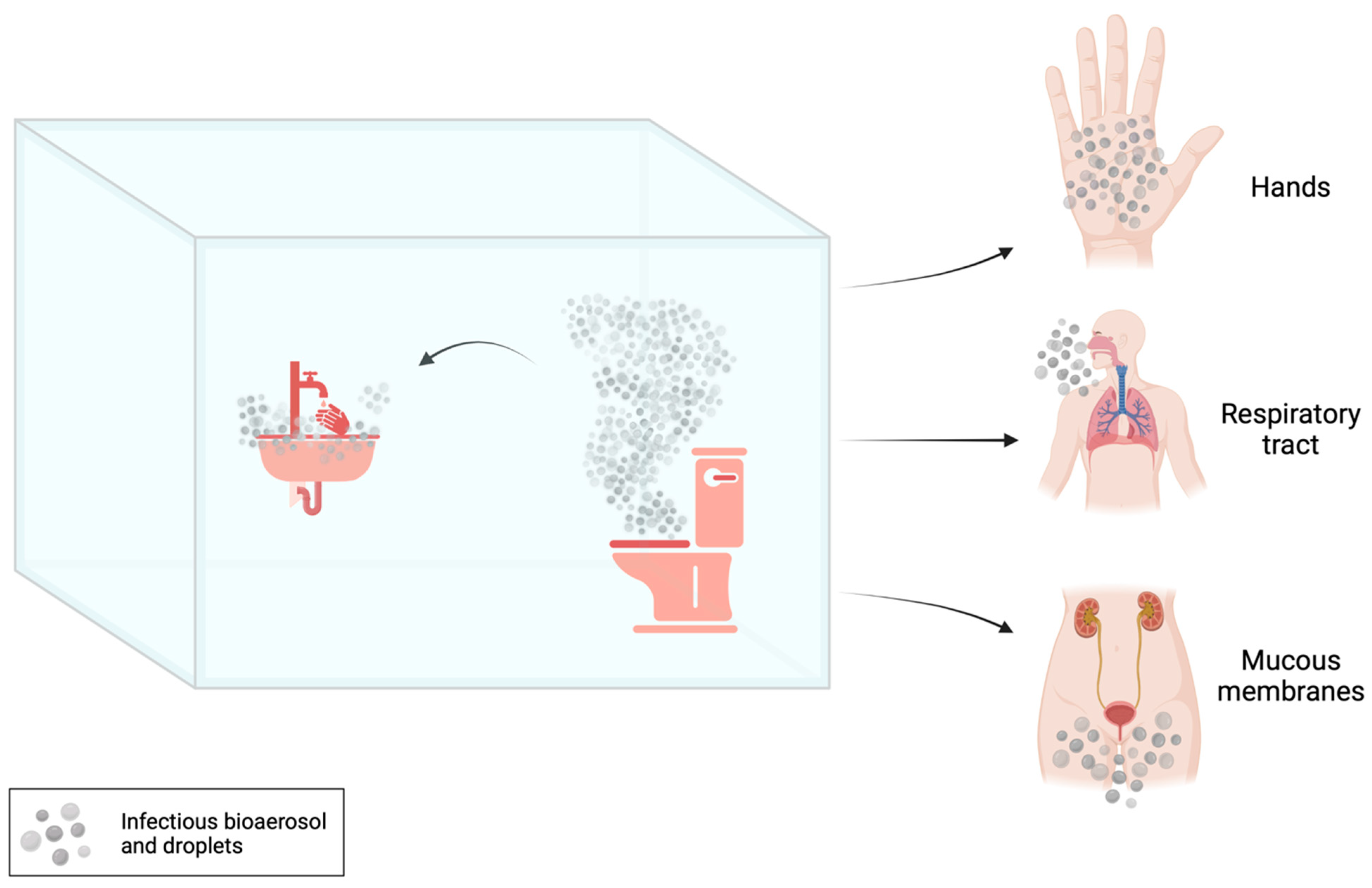 Hands

Respiratory tract

Mucous membranes

Infectious bioaerosol and droplets