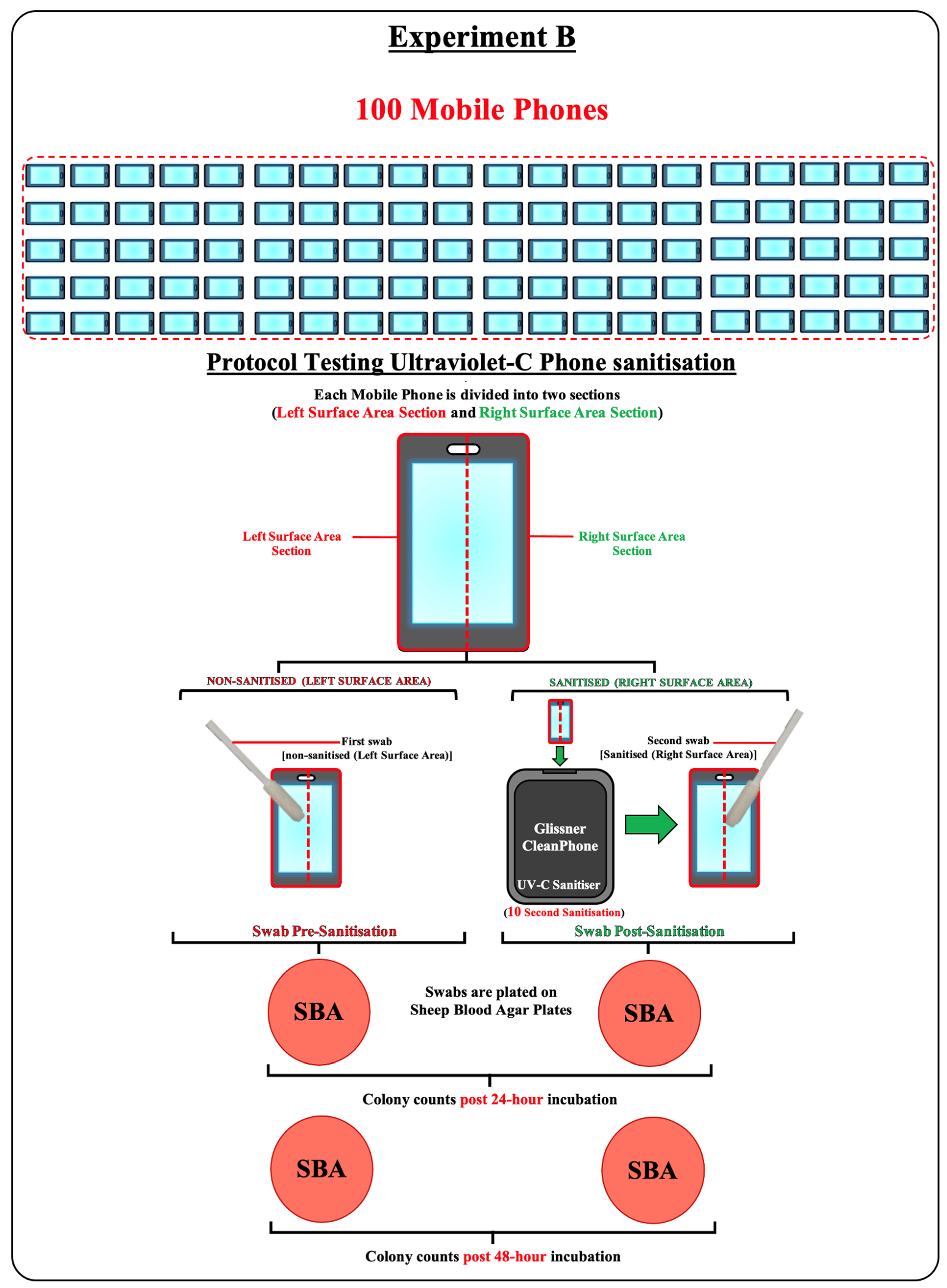 Experiment B

100 Mobile Phones

Protocol Testing Ultraviolet-C Phone sanitisation

Each Mobile Phone is divided into two sections
(Left Surface Area Section and Right Surface Area Section)

Left Surface Area Section

Right Surface Area Section

NON-SANITISED (LEFT SURFACE AREA)

SANITISED (RIGHT SURFACE AREA)

First swab
[non-sanitised (Left Surface Area)]

Second swab
[Sanitised (Right Surface Area)]

Glissner CleanPhone

UV-C Sanitiser

(10 Second Sanitisation)

Swab Pre-Sanitisation

Swab Post-Sanitisation

SBA

Swabs are plated on Sheep Blood Agar Plates

SBA

Colony counts post 24-hour incubation

SBA

SBA

Colony counts post 48-hour incubation