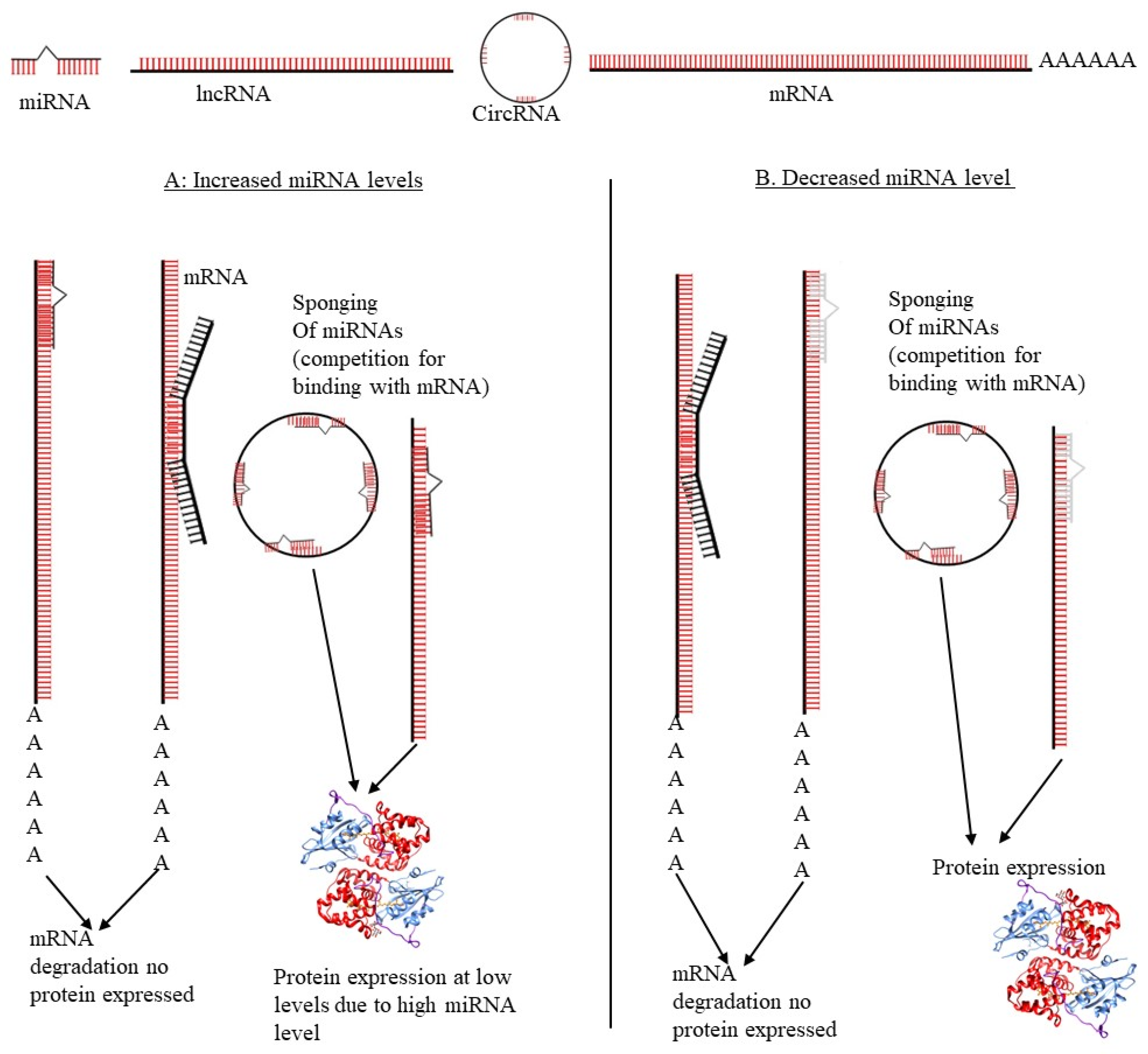 miRNA

lncRNA

CircRNA

mRNA

AAAAAA

A: Increased miRNA levels

mRNA

Sponging Of miRNAs (competition for binding with mRNA)

A
A
A
A
A
A

A
A
A
A
A
A

mRNA degradation no protein expressed

Protein expression at low levels due to high miRNA level

B. Decreased miRNA level

Sponging Of miRNAs (competition for binding with mRNA)

A
A
A
A
A
A

A
A
A
A
A
A

mRNA degradation no protein expressed

Protein expression