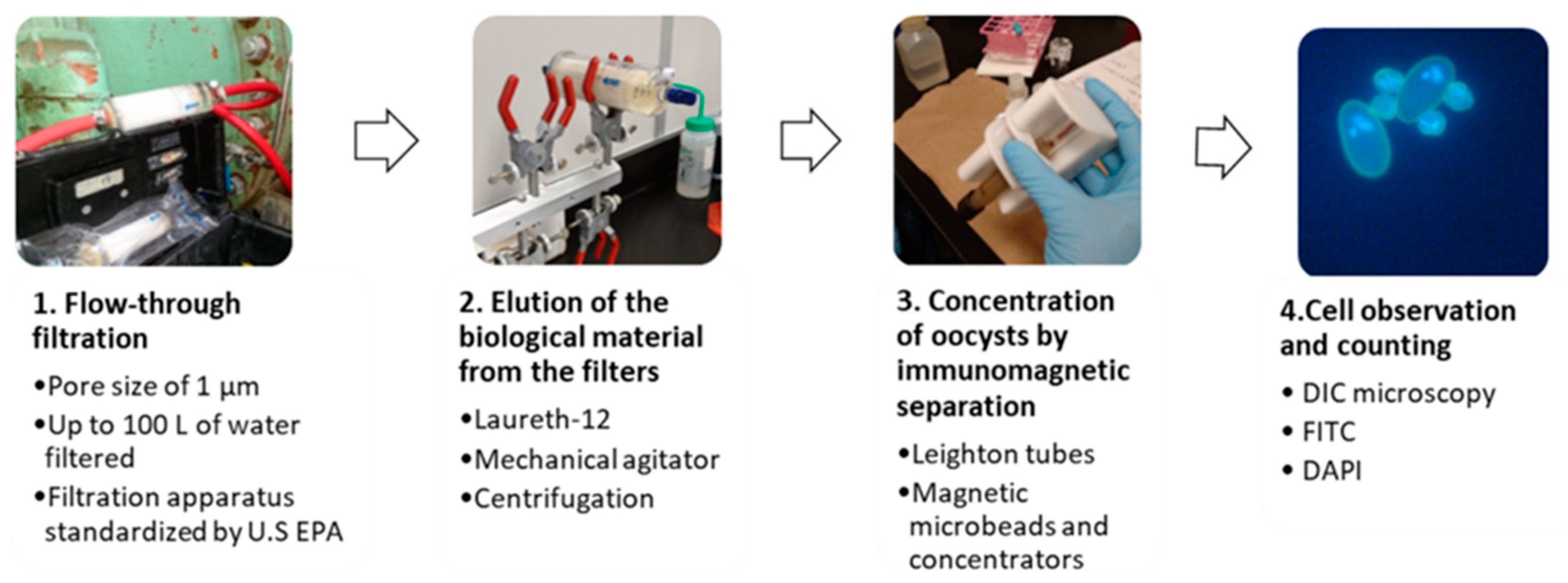 1. Flow-through filtration

•Pore size of 1 µm
•Up to 100 L of water filtered
•Filtration apparatus standardized by U.S EPA

2. Elution of the biological material from the filters

•Laureth-12
•Mechanical agitator
•Centrifugation

3. Concentration of oocysts by immunomagnetic separation

•Leighton tubes
•Magnetic microbeads and concentrators

4.Cell observation and counting

• DIC microscopy
• FITC
• DAPI