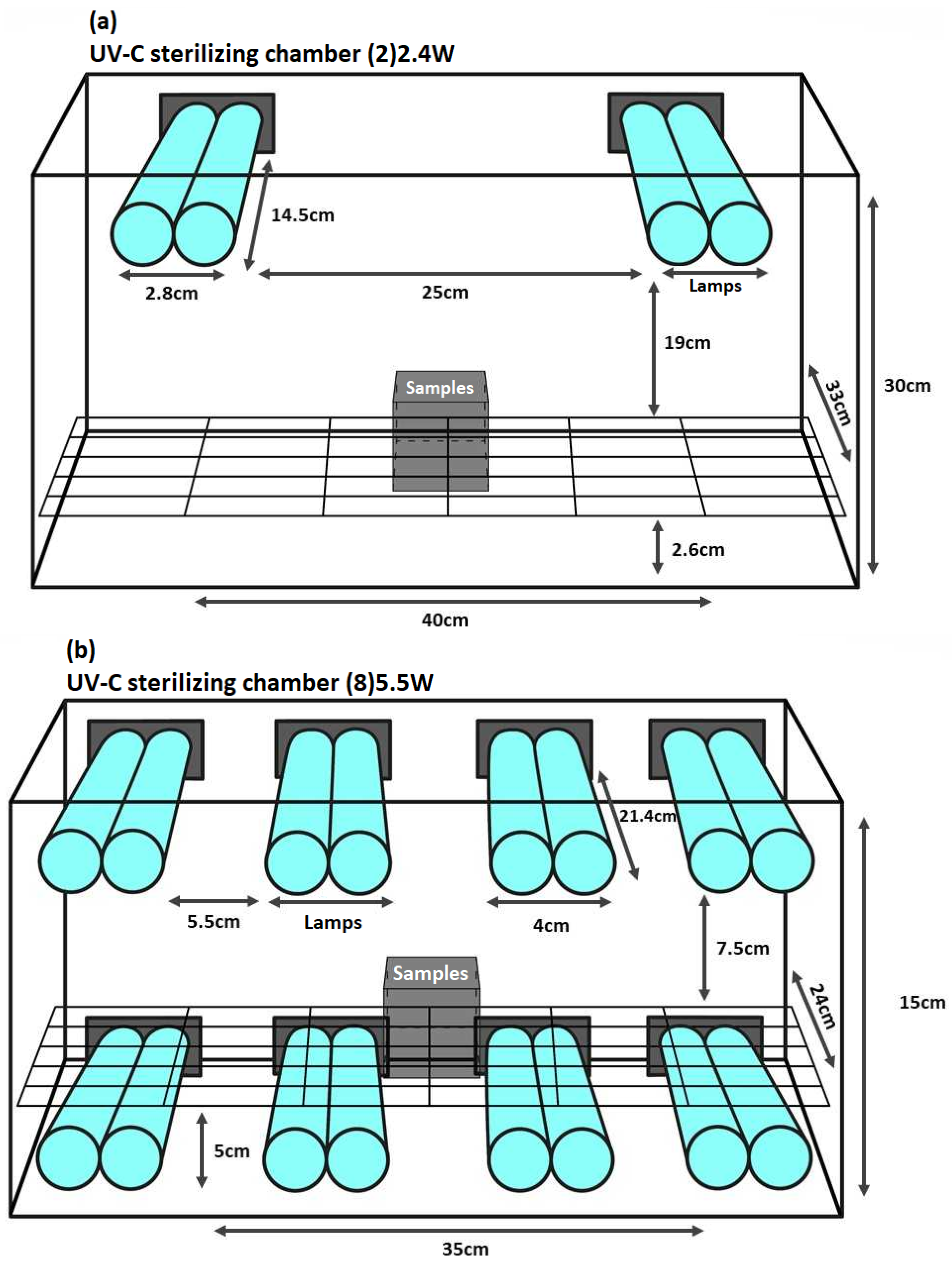 (a)
UV-C sterilizing chamber (2)2.4W

14.5cm

2.8cm

25cm

Lamps

19cm

Samples

33cm

30cm

2.6cm

40cm

(b)
UV-C sterilizing chamber (8)5.5W

21.4cm

5.5cm

Lamps

4cm

7.5cm

Samples

24cm

15cm

5cm

35cm