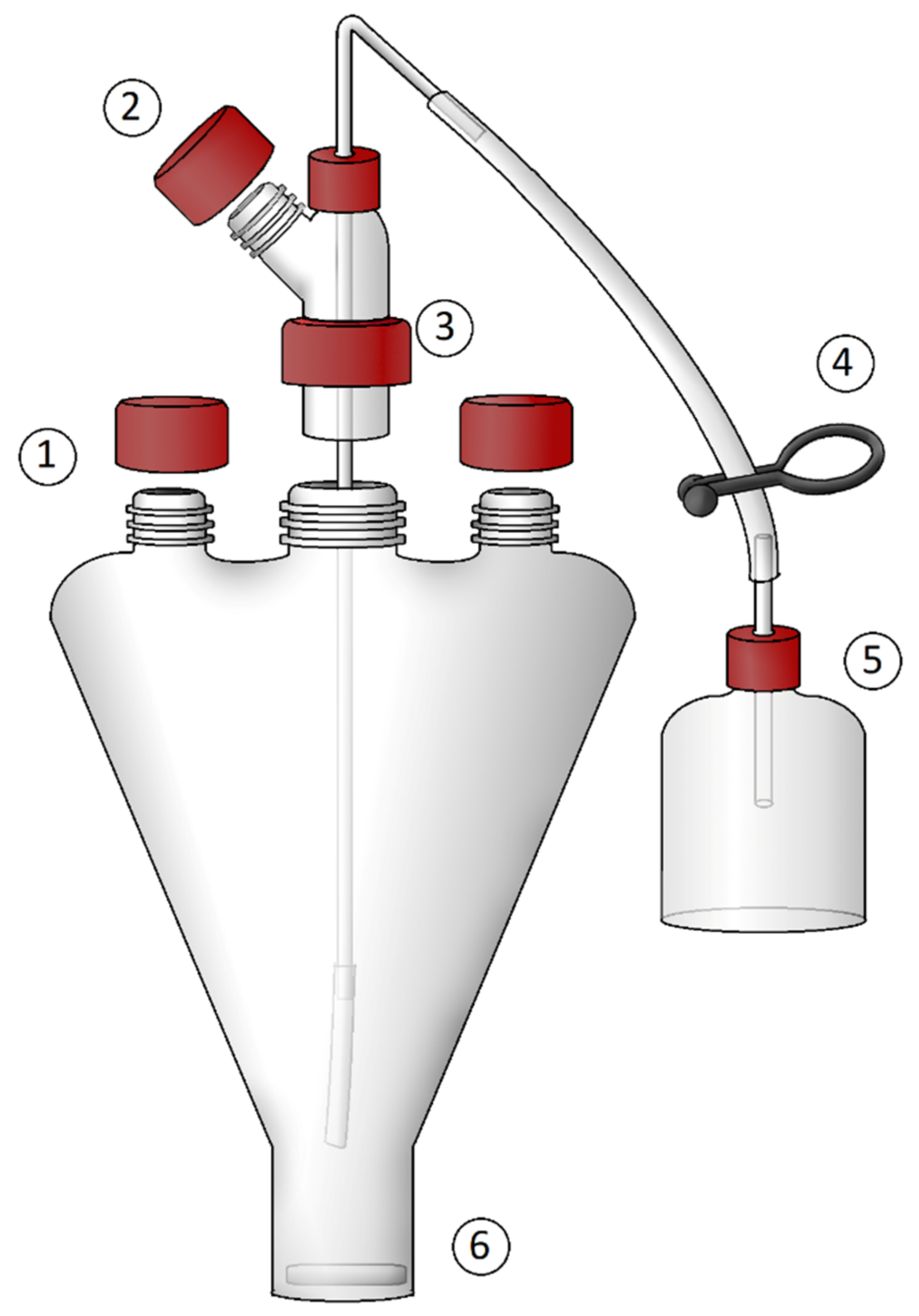 2
3
4
1
5
6