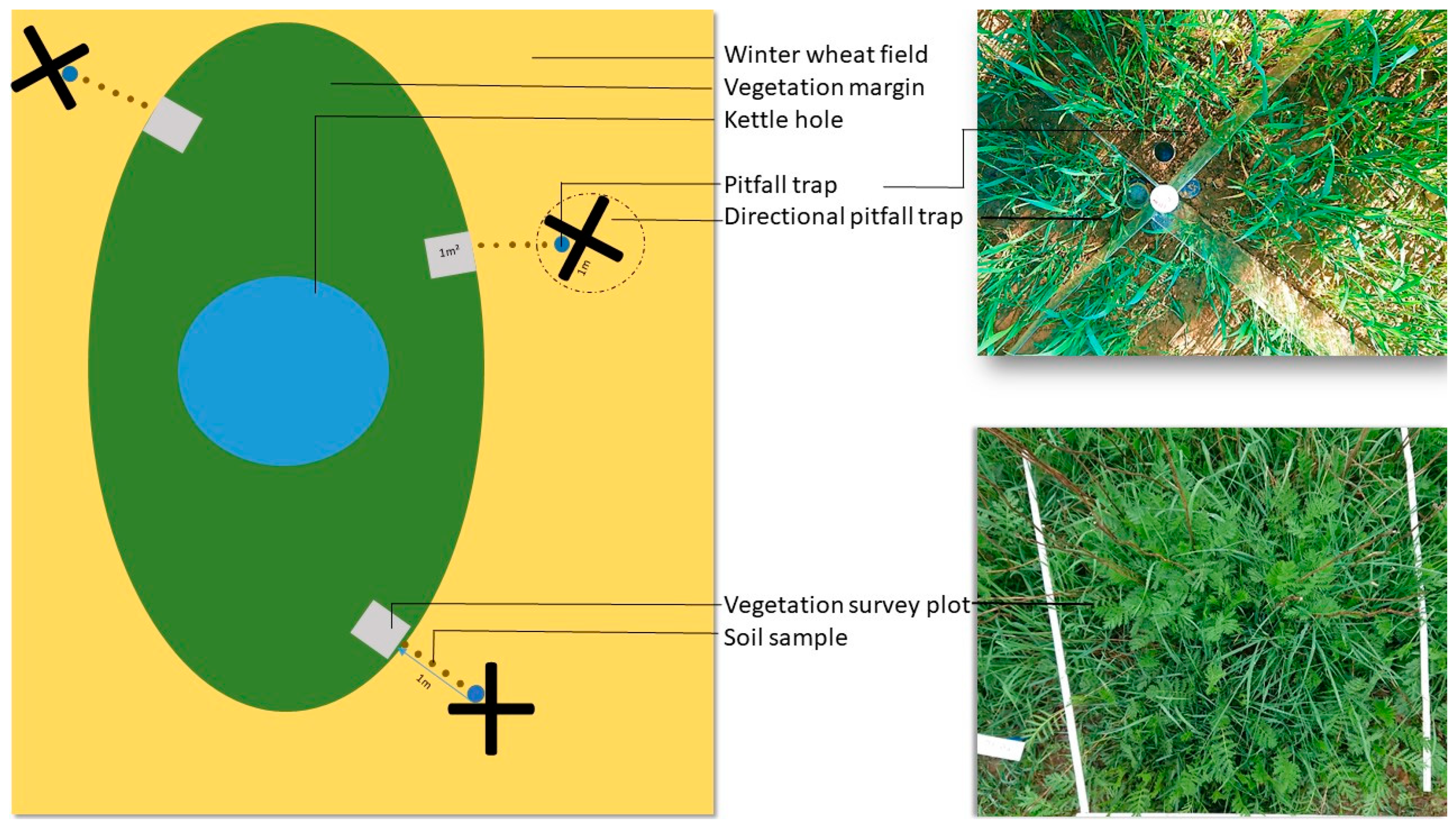 Winter wheat field
Vegetation margin
Kettle hole
Pitfall trap
Directional pitfall trap
$1m^2$
1m
Vegetation survey plot
Soil sample
1m