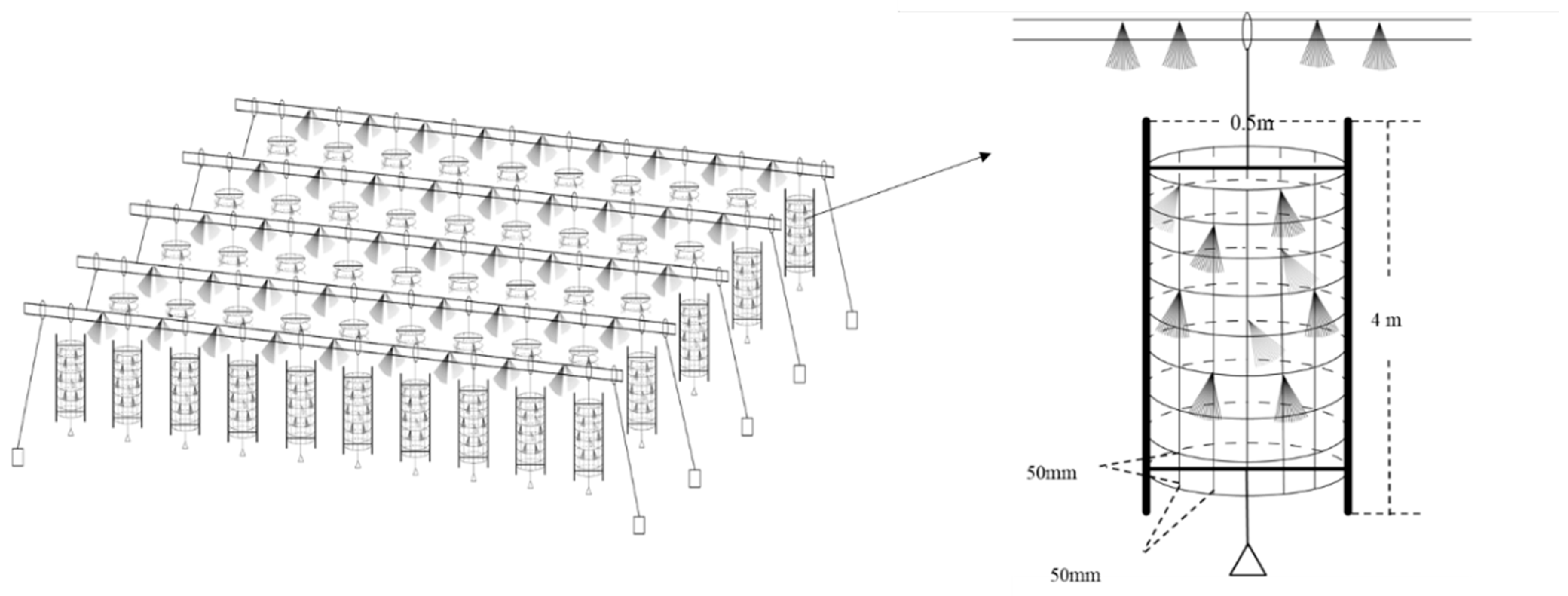 0.5m

4 m

50mm

50mm