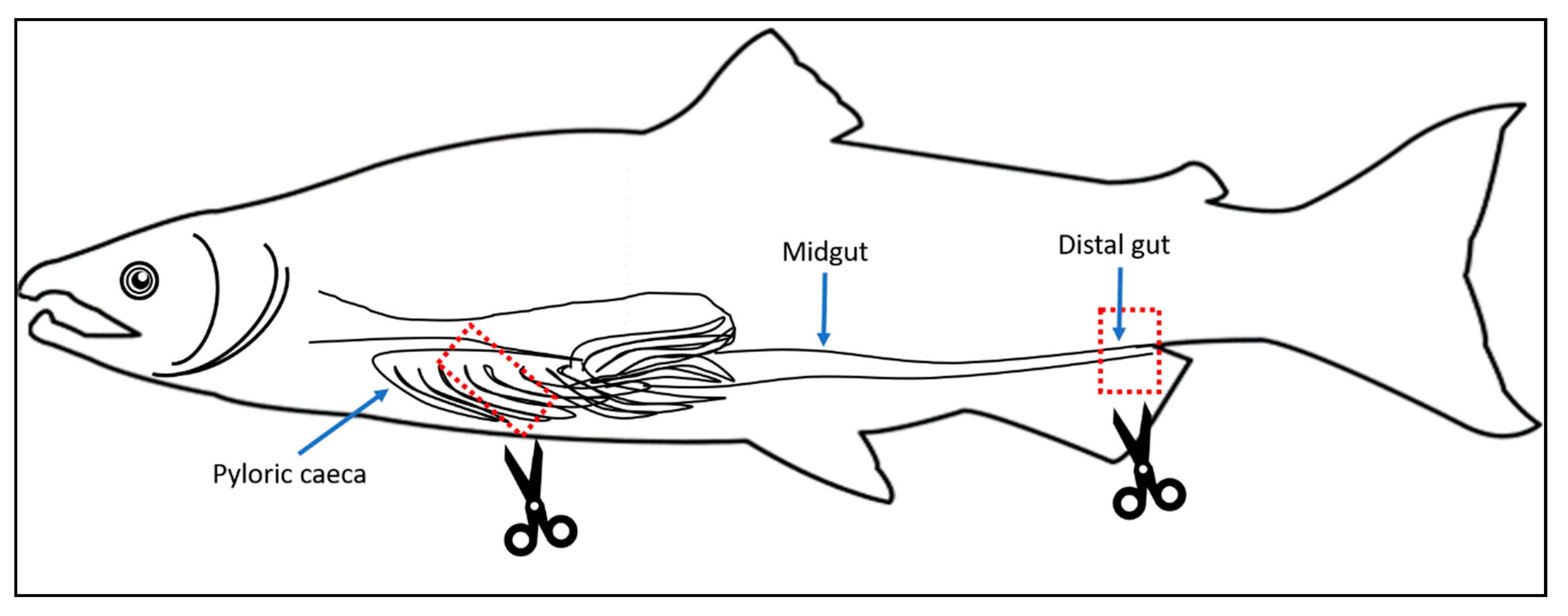 Midgut
Distal gut
Pyloric caeca