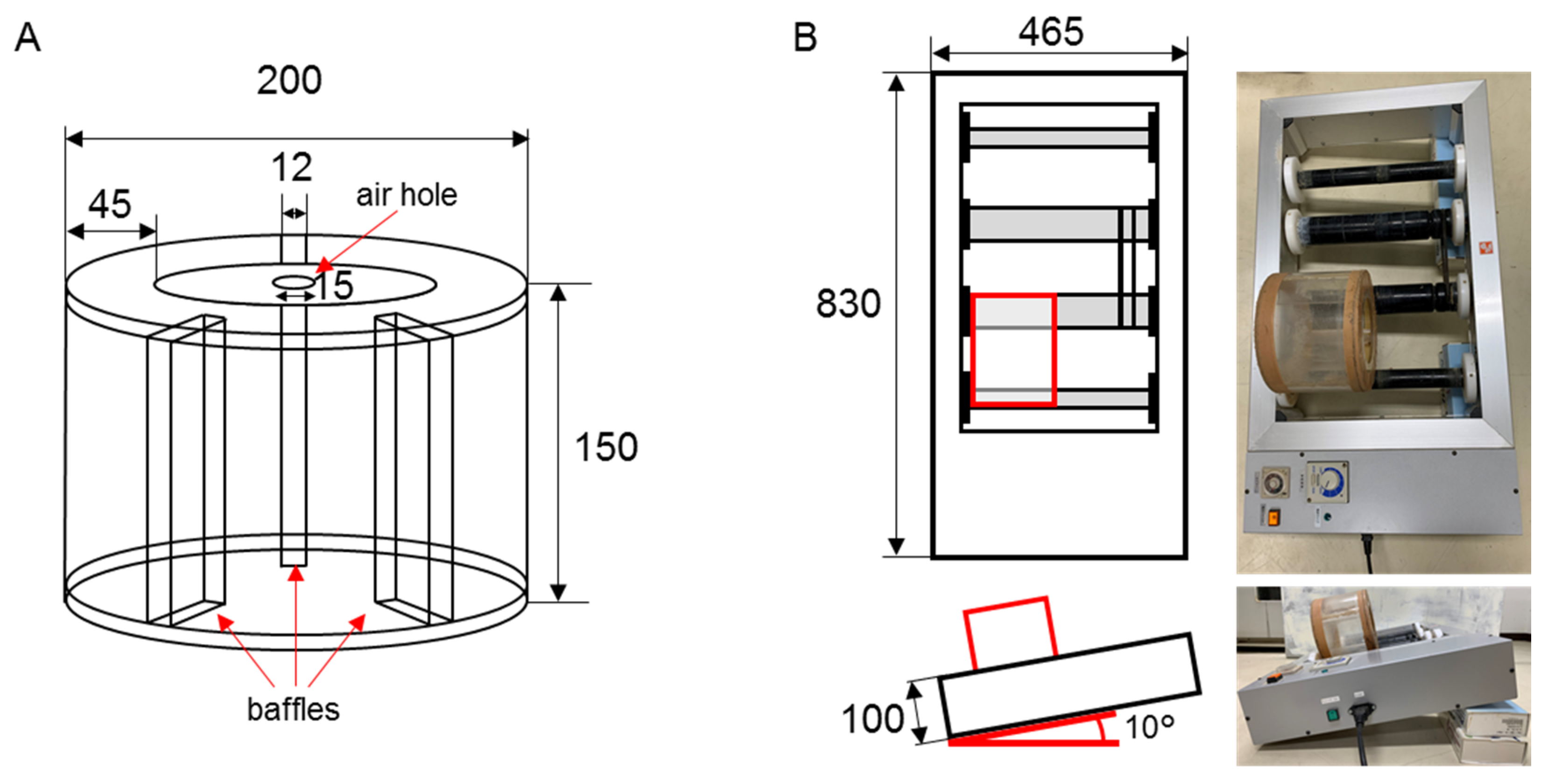 A

200

12

45

air hole

15

150

baffles

B

465

830

100

10°