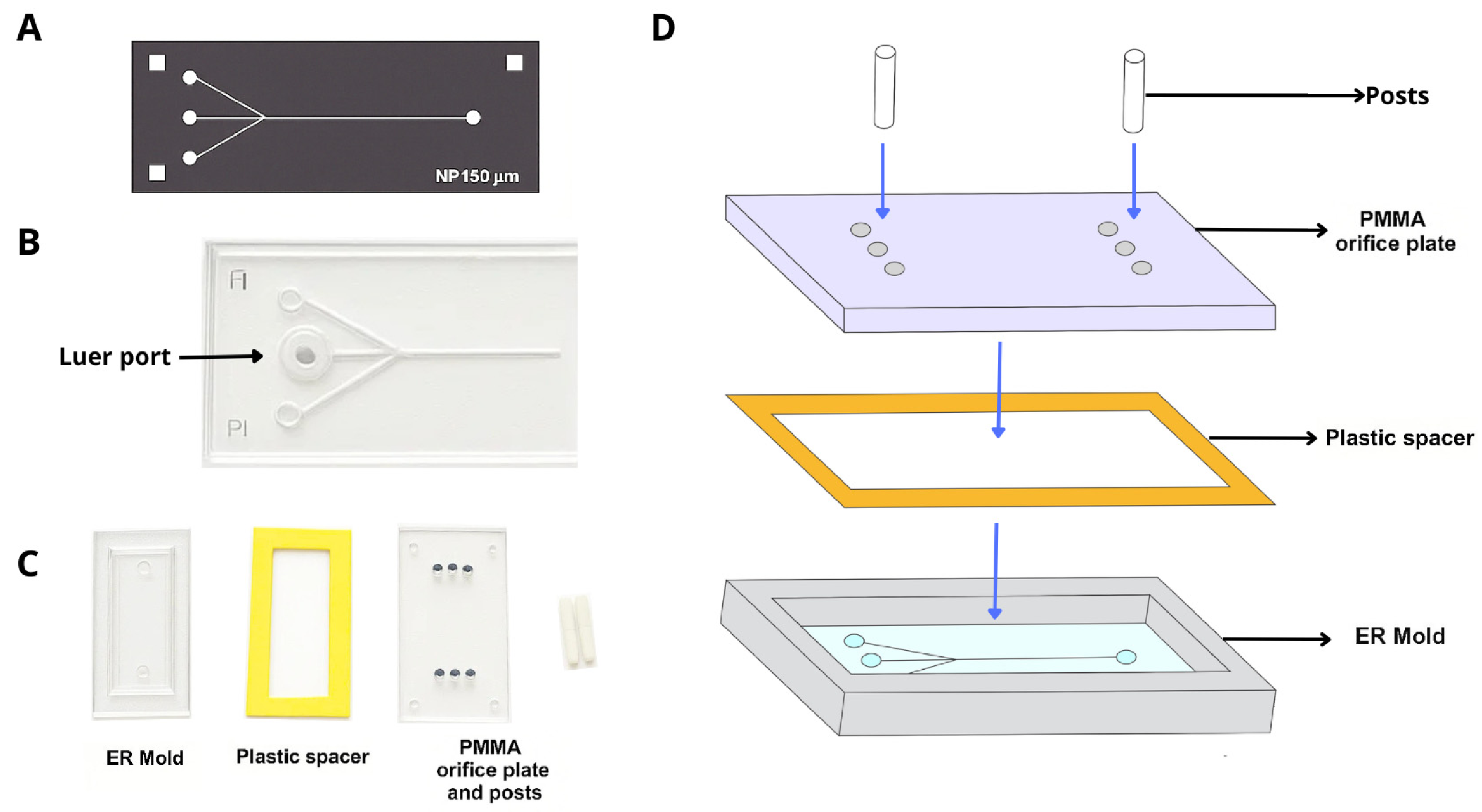 A

NP150 μm

B

FI

Luer port

PI

C

ER Mold

Plastic spacer

PMMA orifice plate and posts

D

Posts

PMMA orifice plate

Plastic spacer

ER Mold