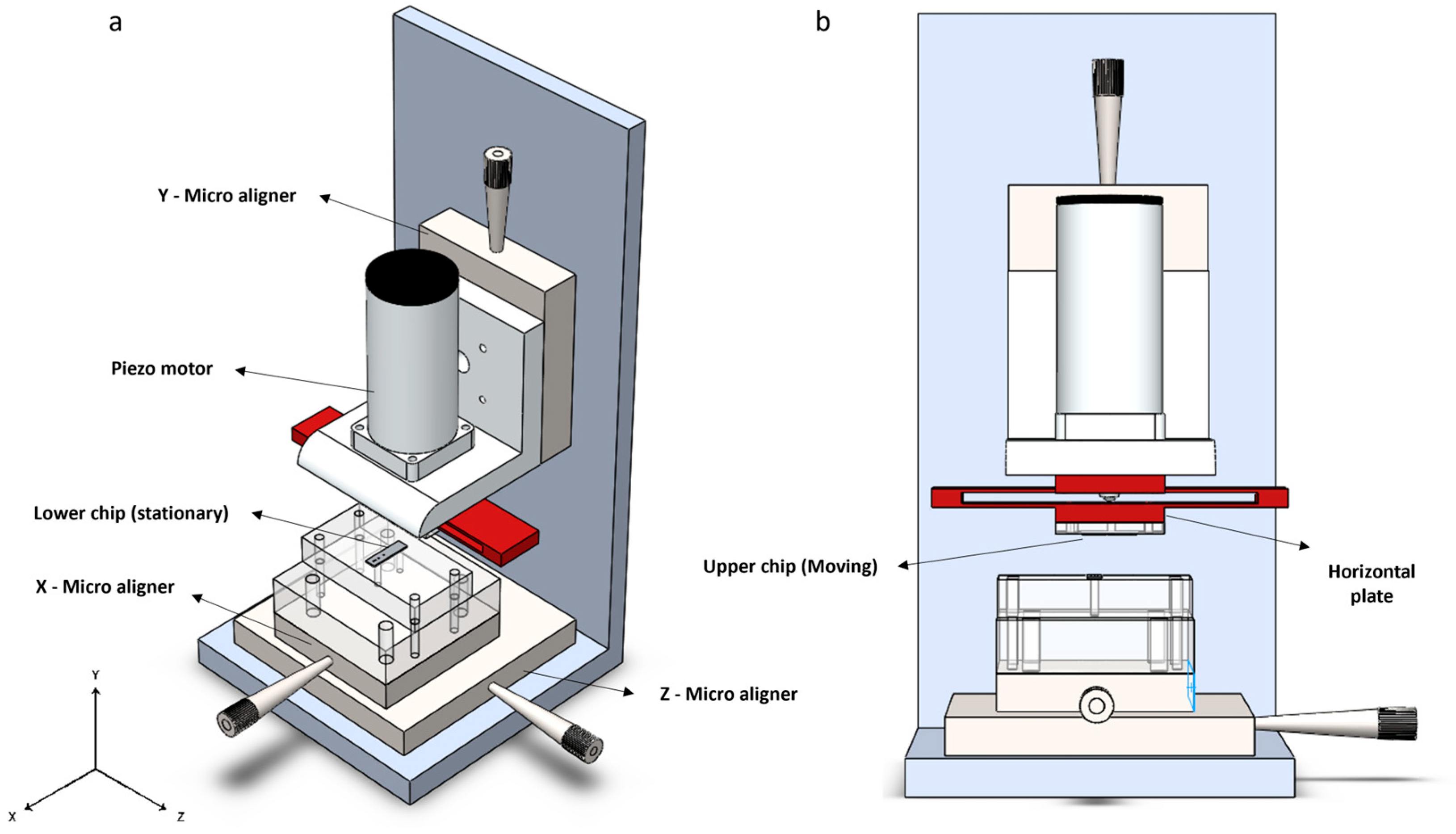 a

Y - Micro aligner

Piezo motor

Lower chip (stationary)

X - Micro aligner

Z - Micro aligner

Y

X

Z

b

Upper chip (Moving)

Horizontal plate