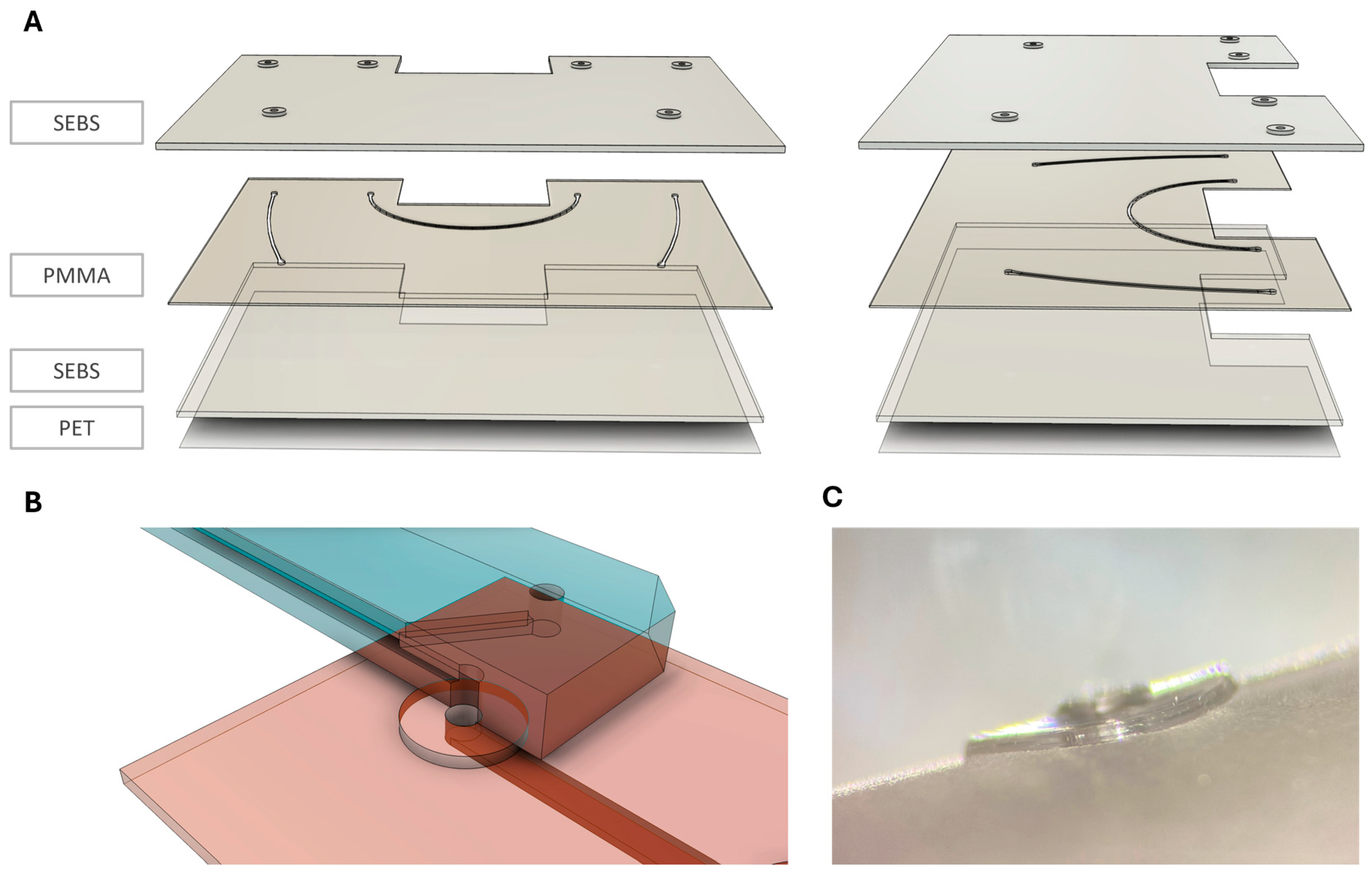 A

SEBS

PMMA

SEBS

PET

B

C