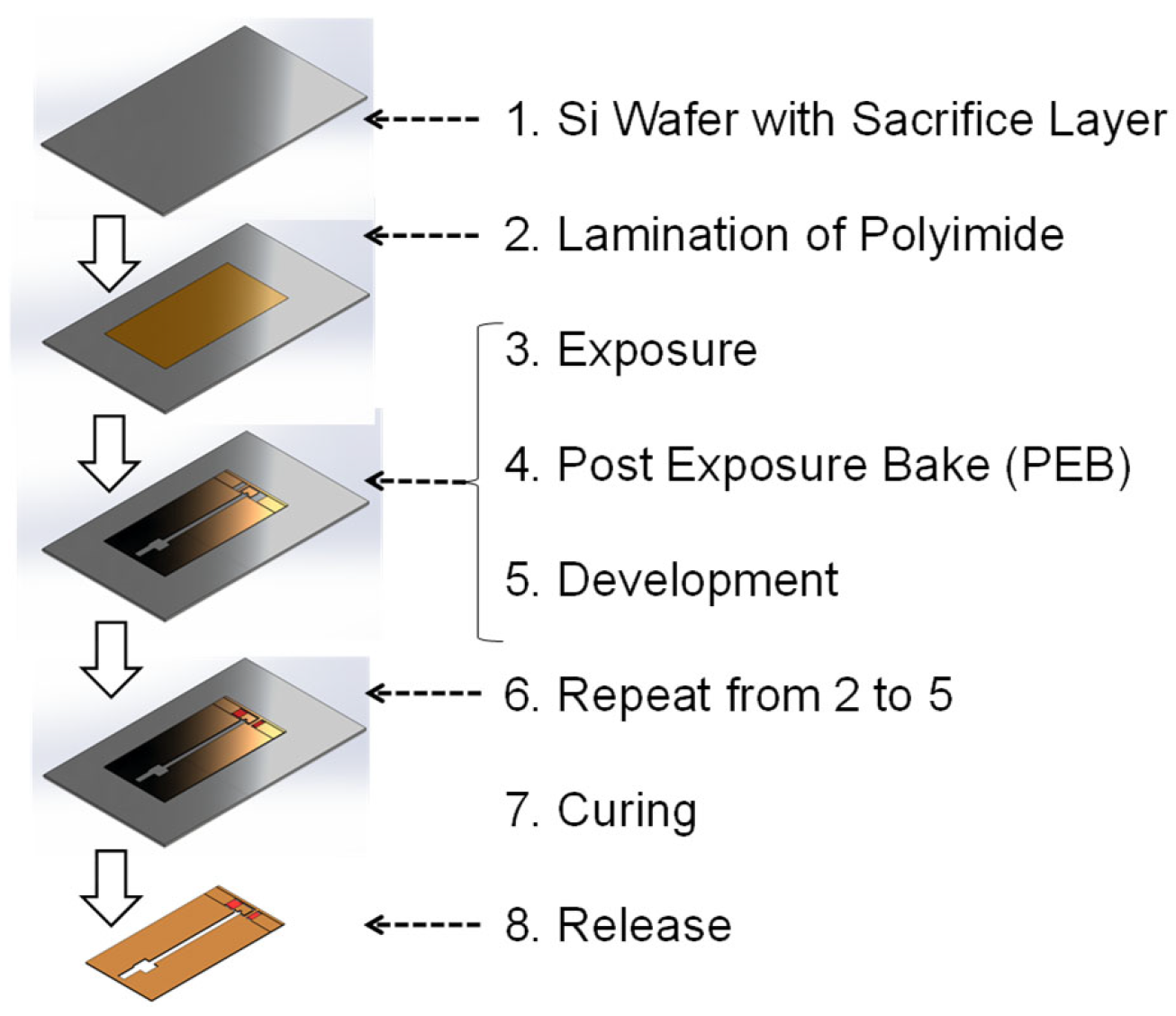 1. Si Wafer with Sacrifice Layer

2. Lamination of Polyimide

3. Exposure

4. Post Exposure Bake (PEB)

5. Development

6. Repeat from 2 to 5

7. Curing

8. Release