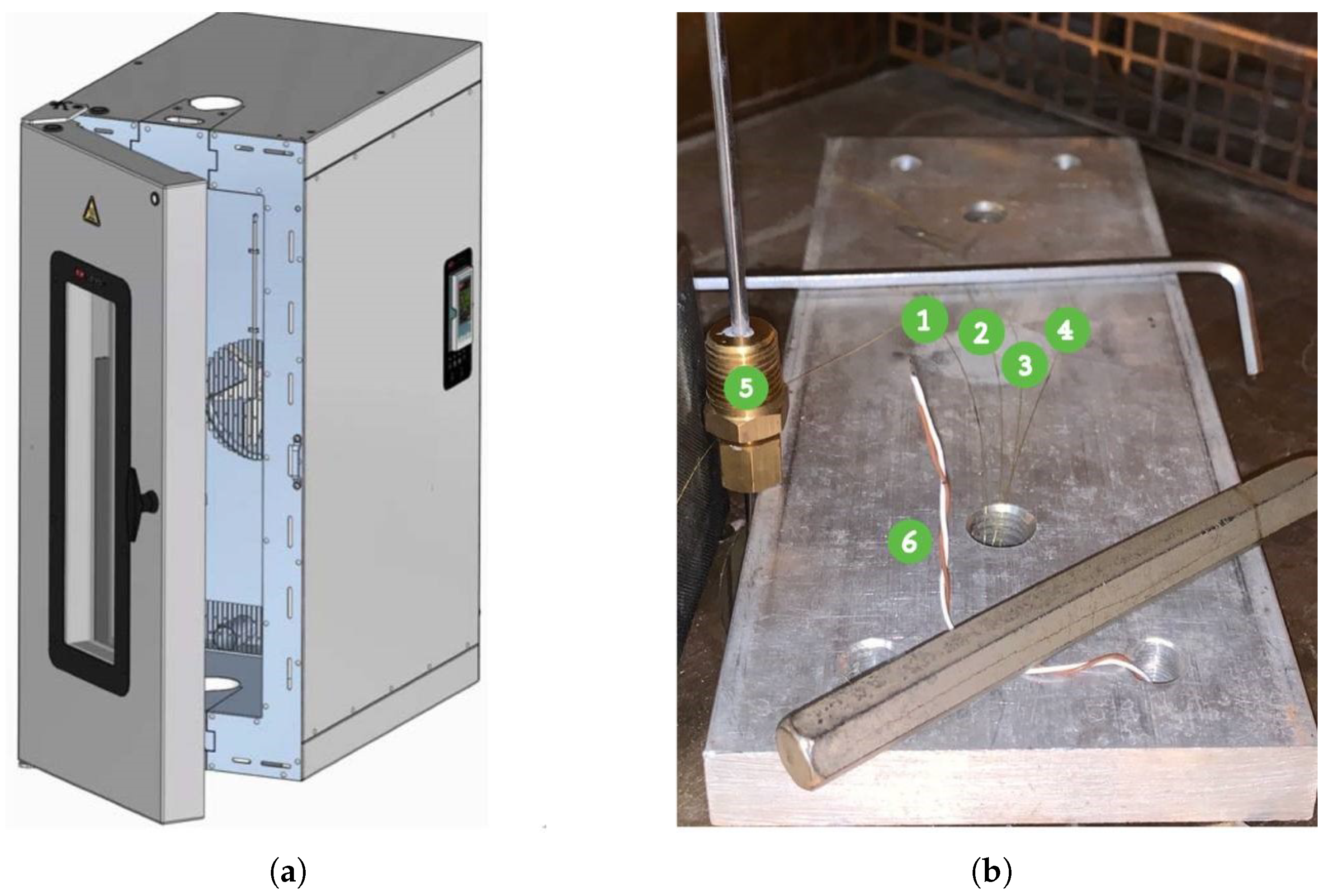 1
2
4
3
5
6
(a)
(b)