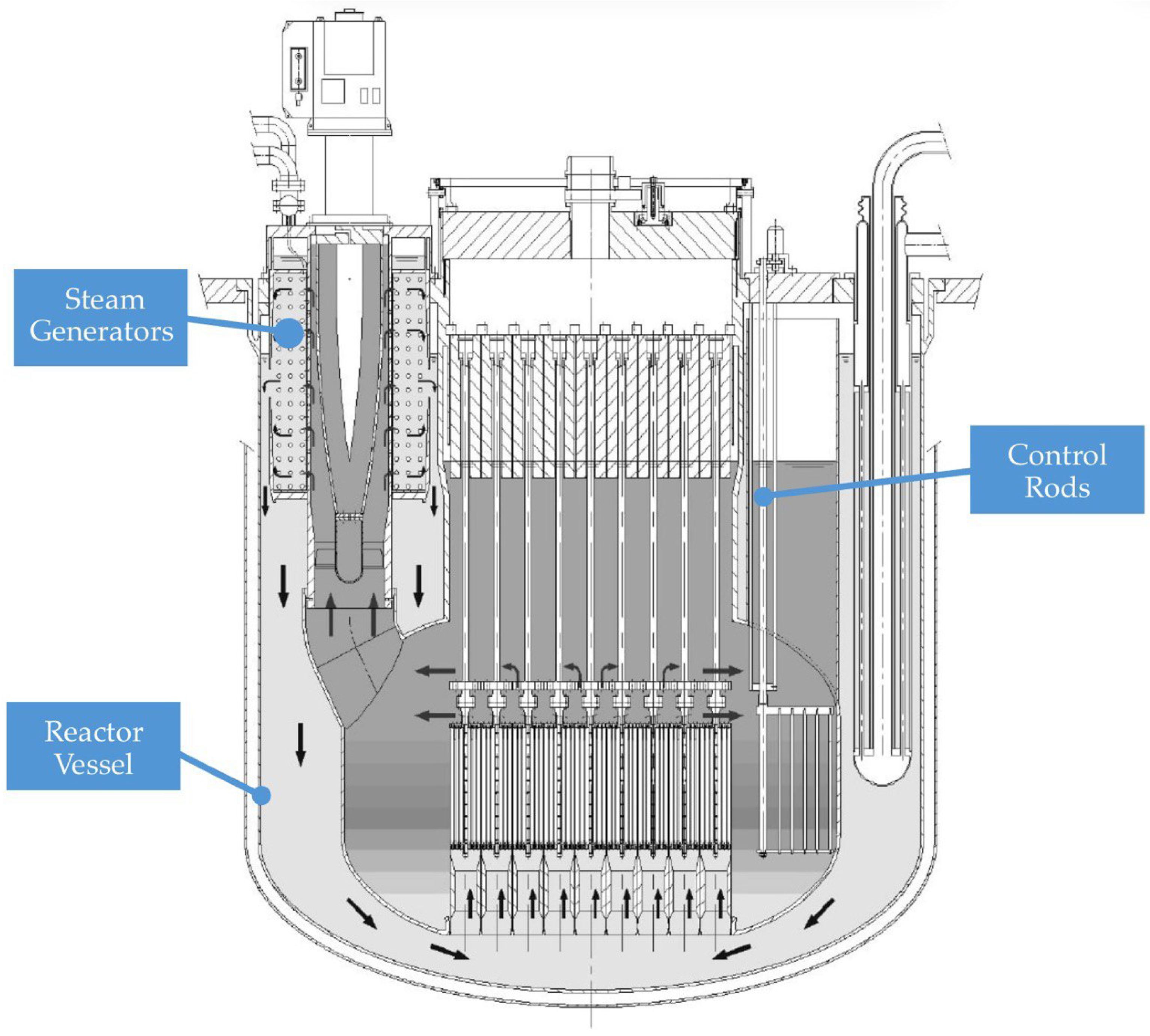 Steam Generators

Control Rods

Reactor Vessel