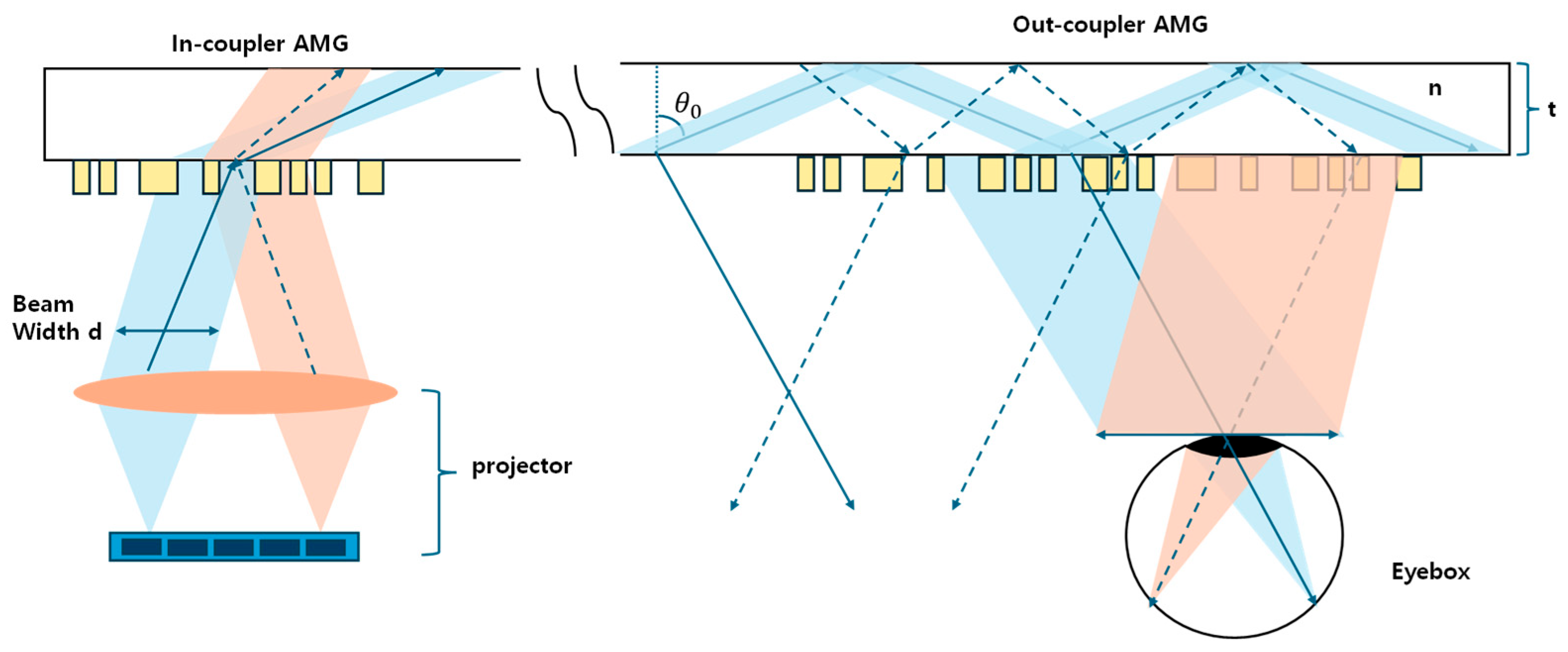 In-coupler AMG

Out-coupler AMG

$\theta_0$

n

t

Beam Width d

projector

Eyebox