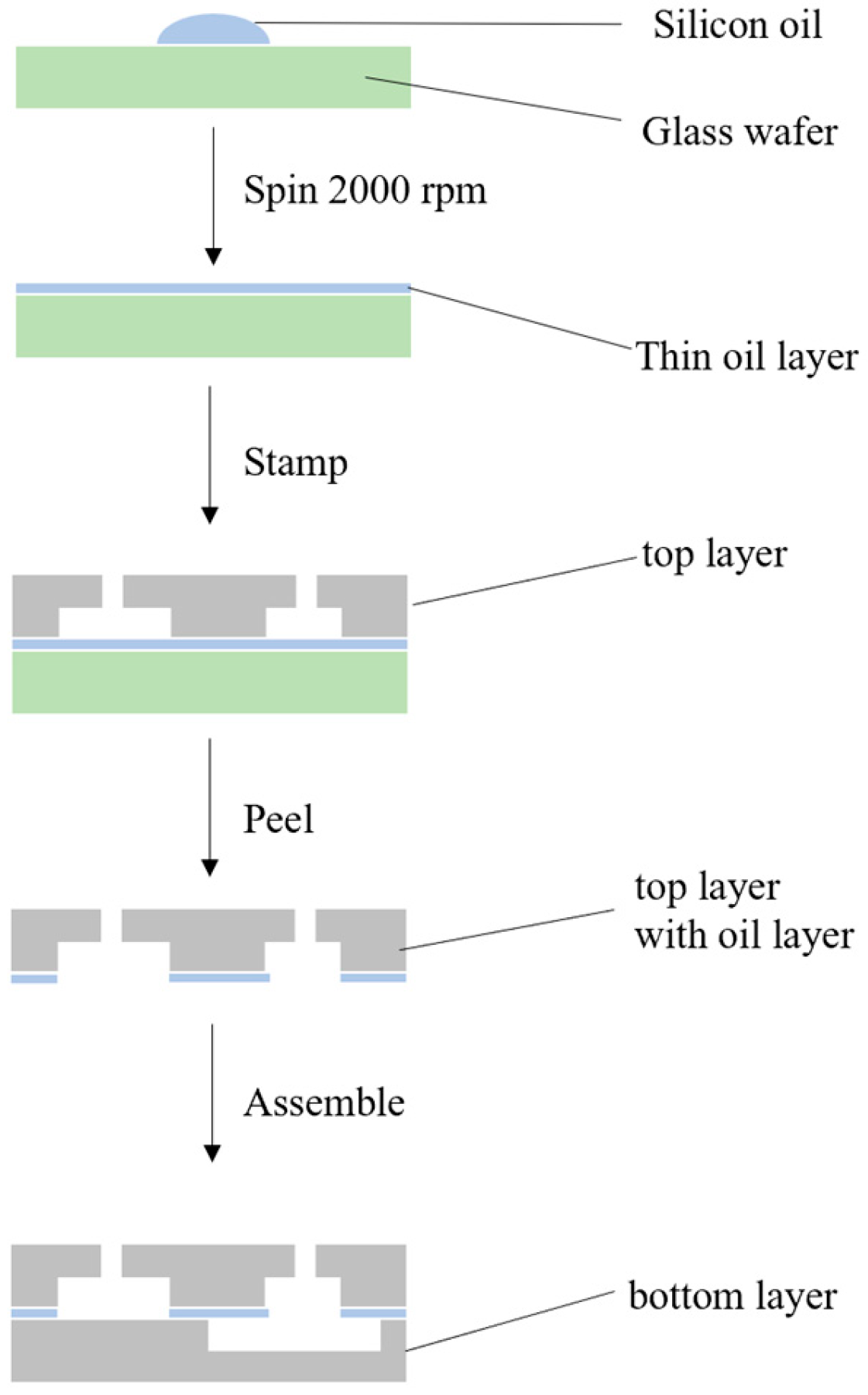 Silicon oil

Glass wafer

Spin 2000 rpm

Thin oil layer

Stamp

top layer

Peel

top layer with oil layer

Assemble

bottom layer