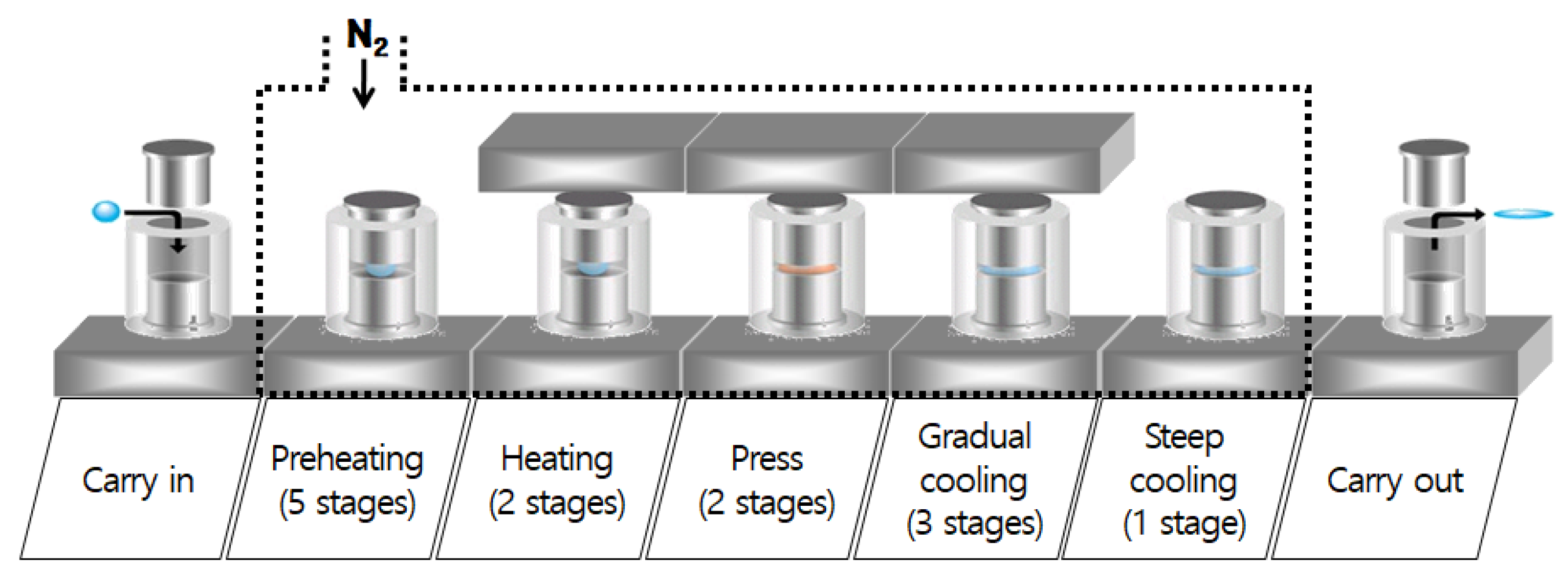 $N_2$

Carry in

Preheating (5 stages)

Heating (2 stages)

Press (2 stages)

Gradual cooling (3 stages)

Steep cooling (1 stage)

Carry out