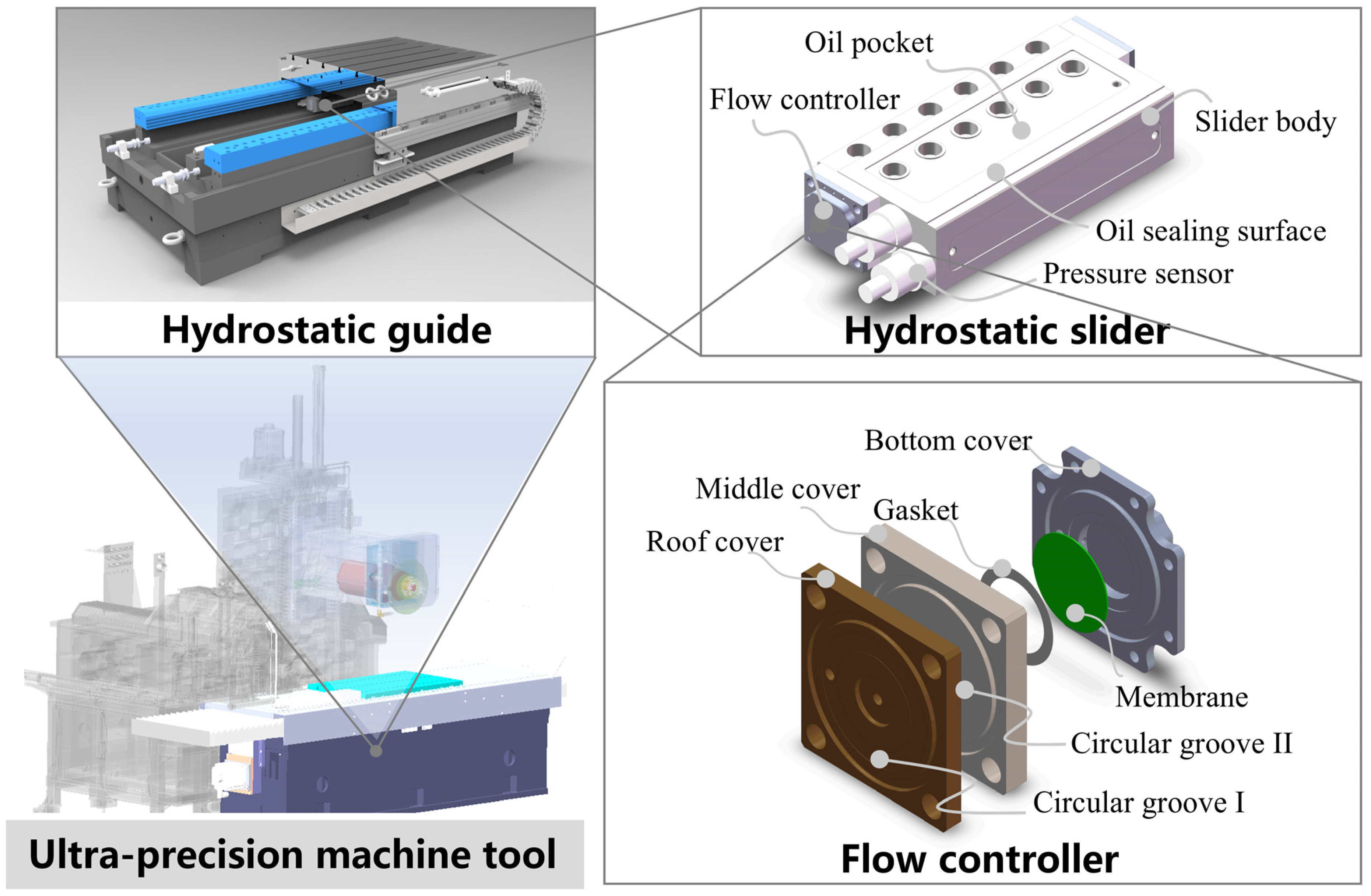 Hydrostatic guide

Oil pocket
Flow controller
Slider body
Oil sealing surface
Pressure sensor
Hydrostatic slider

Bottom cover
Middle cover
Gasket
Roof cover
Membrane
Circular groove II
Circular groove I
Flow controller

Ultra-precision machine tool