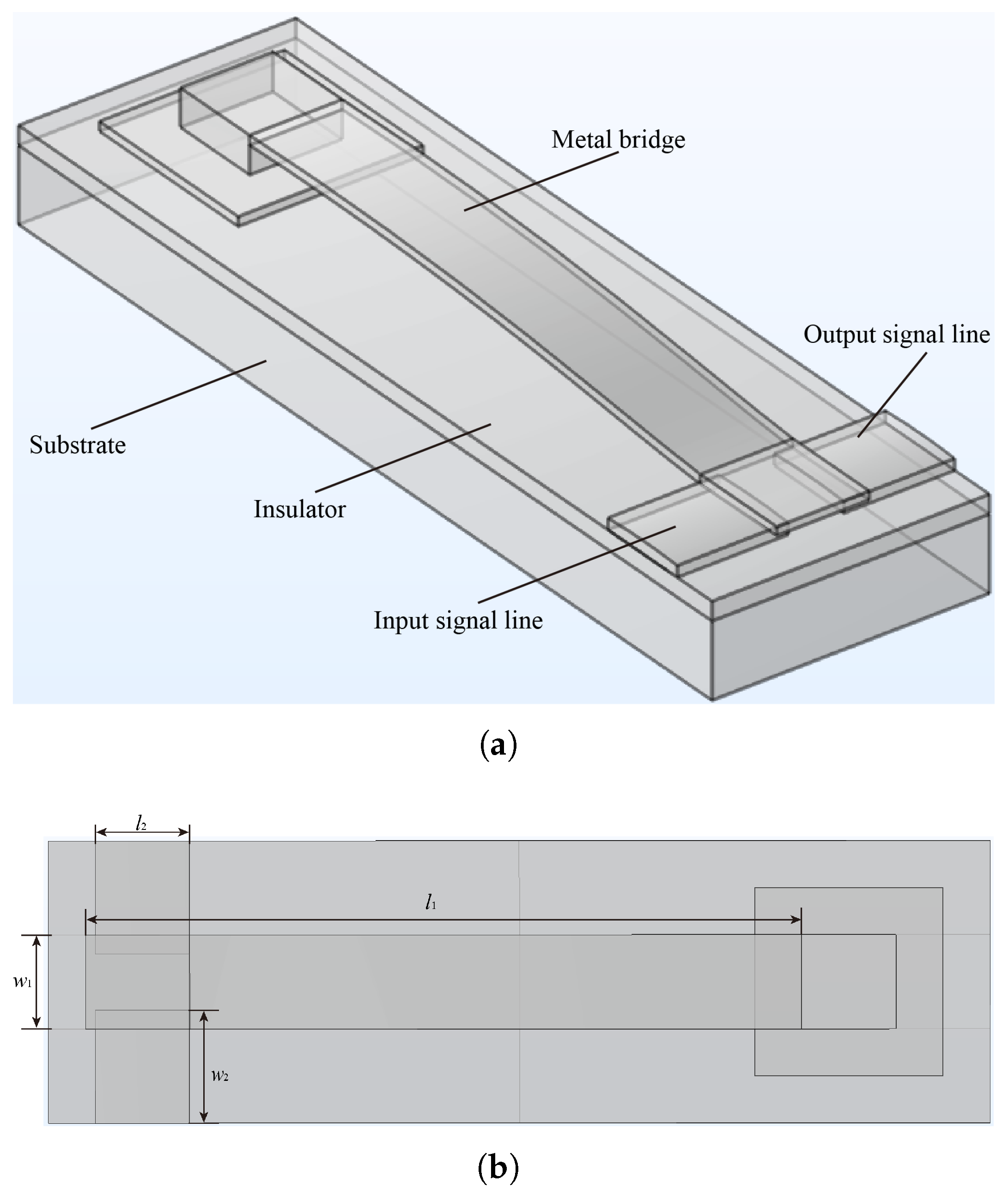 Metal bridge

Output signal line

Substrate

Insulator

Input signal line

(a)

$l_2$

$l_1$

$w_1$

$w_2$

(b)