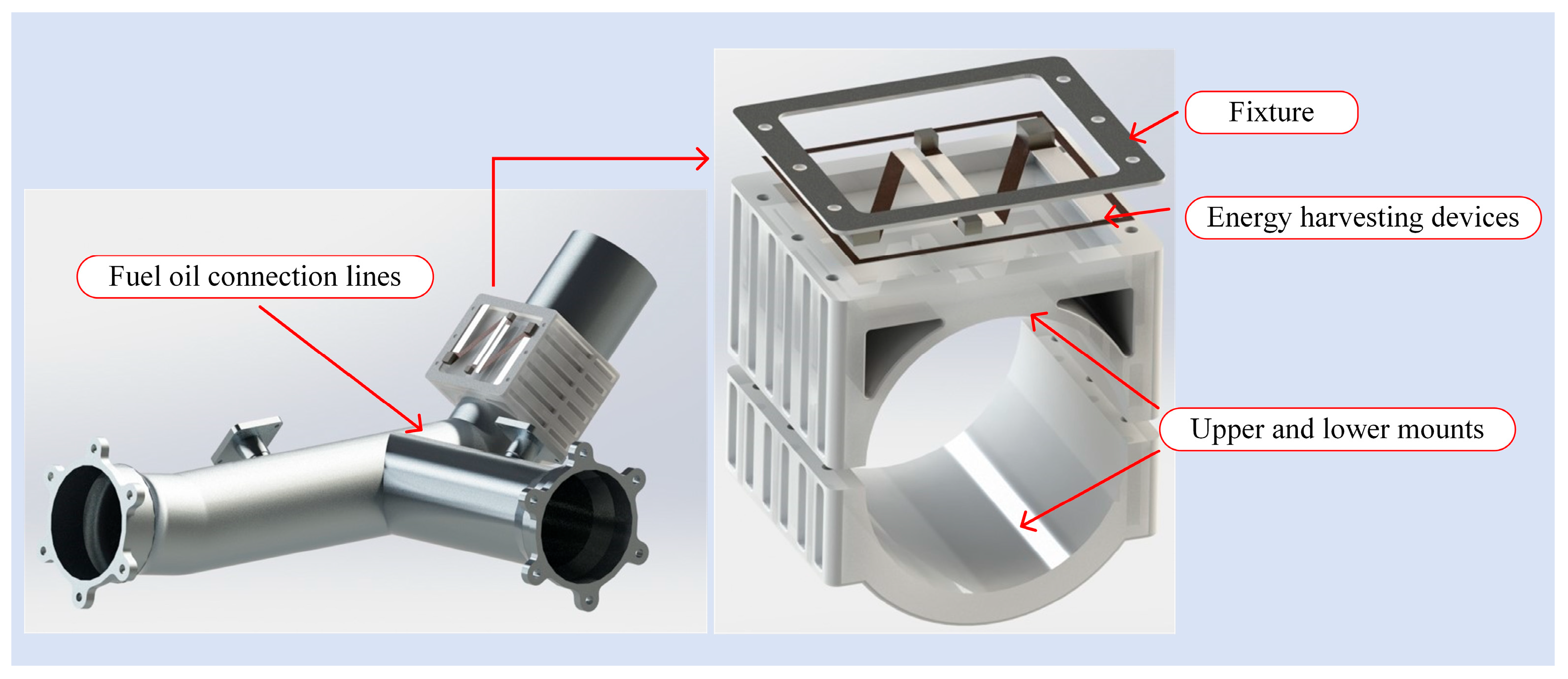 Fuel oil connection lines

Fixture

Energy harvesting devices

Upper and lower mounts