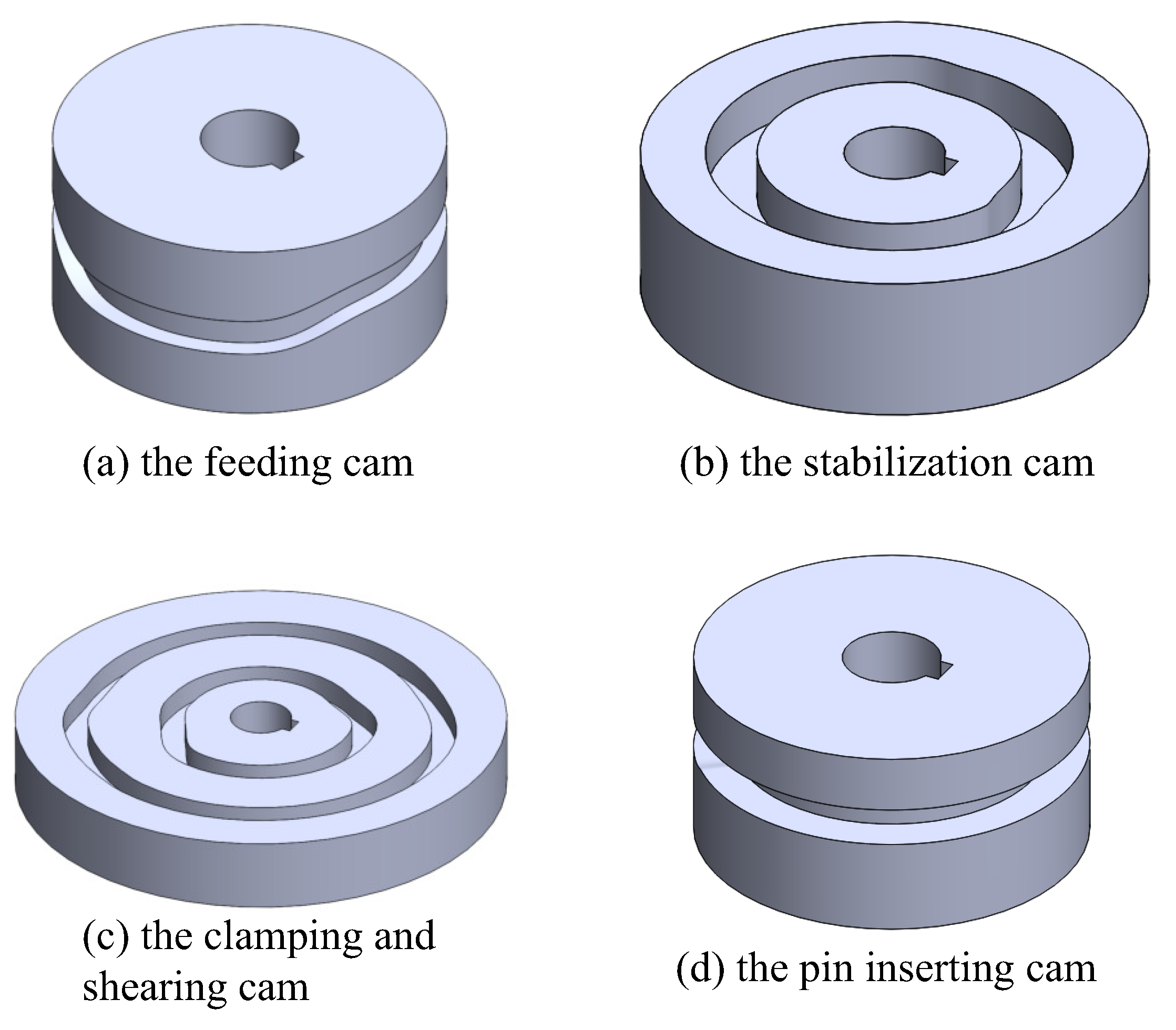 (a) the feeding cam

(b) the stabilization cam

(c) the clamping and shearing cam

(d) the pin inserting cam