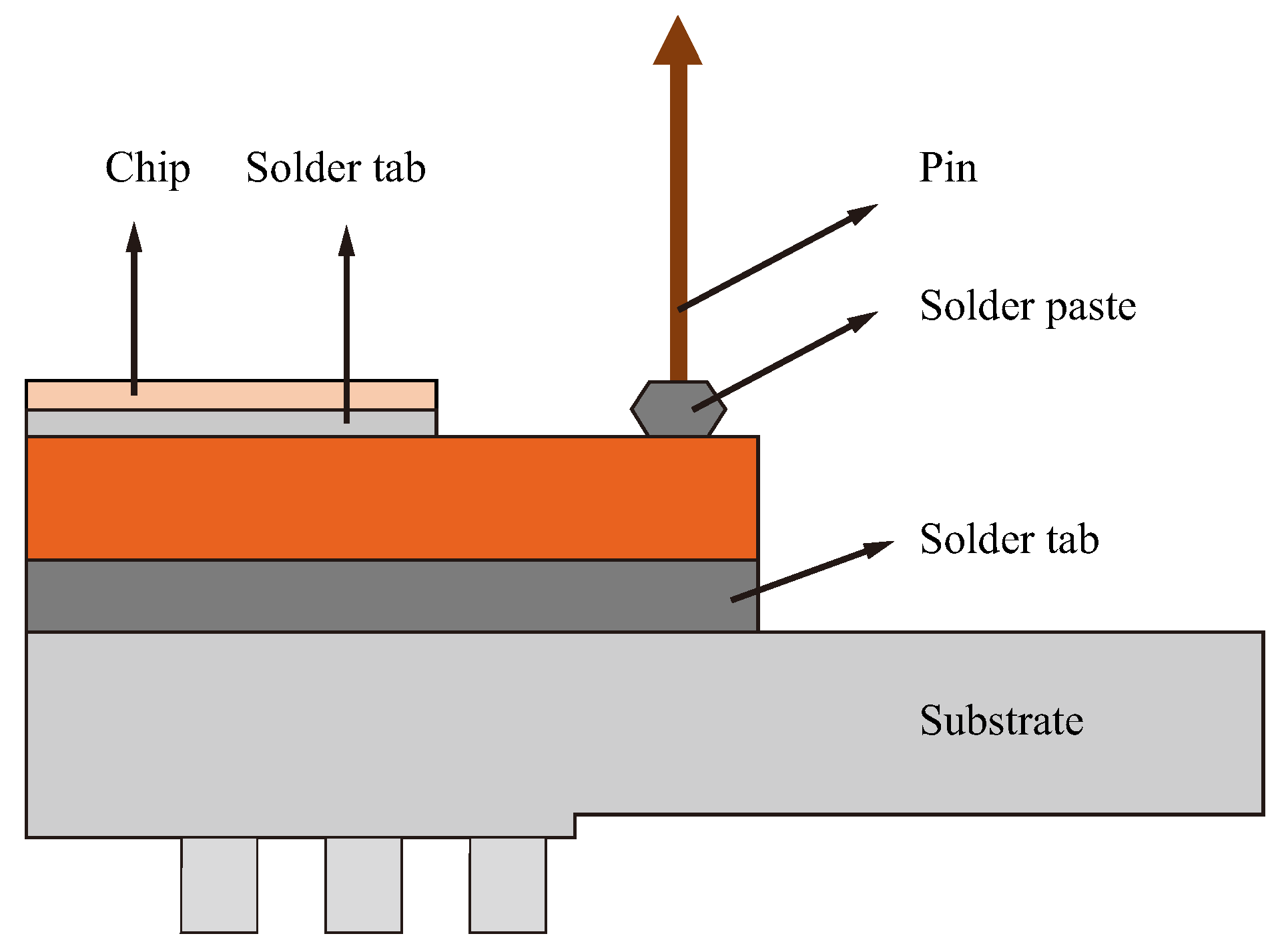 Chip
Solder tab
Pin
Solder paste
Solder tab
Substrate