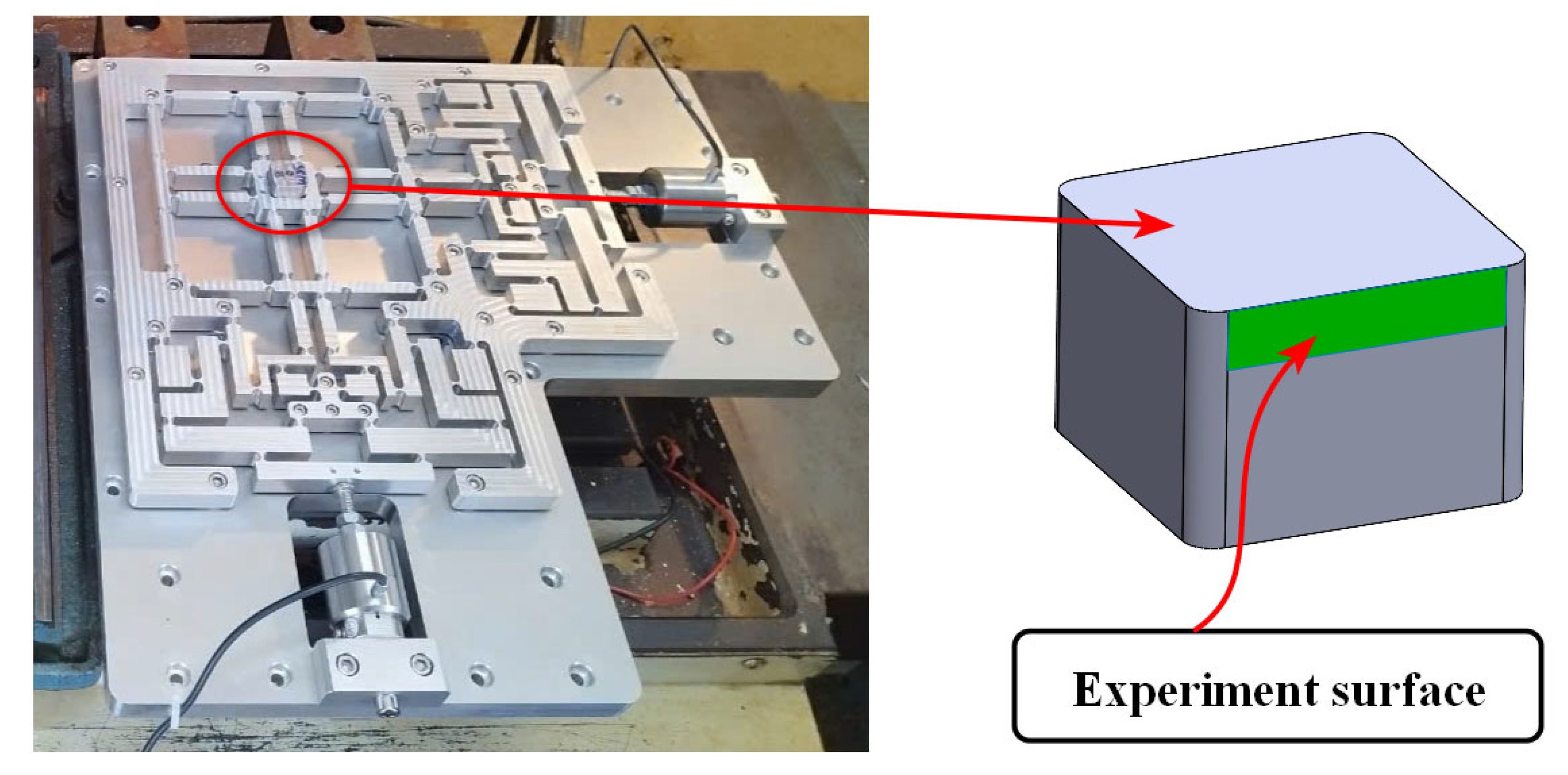 Experiment surface