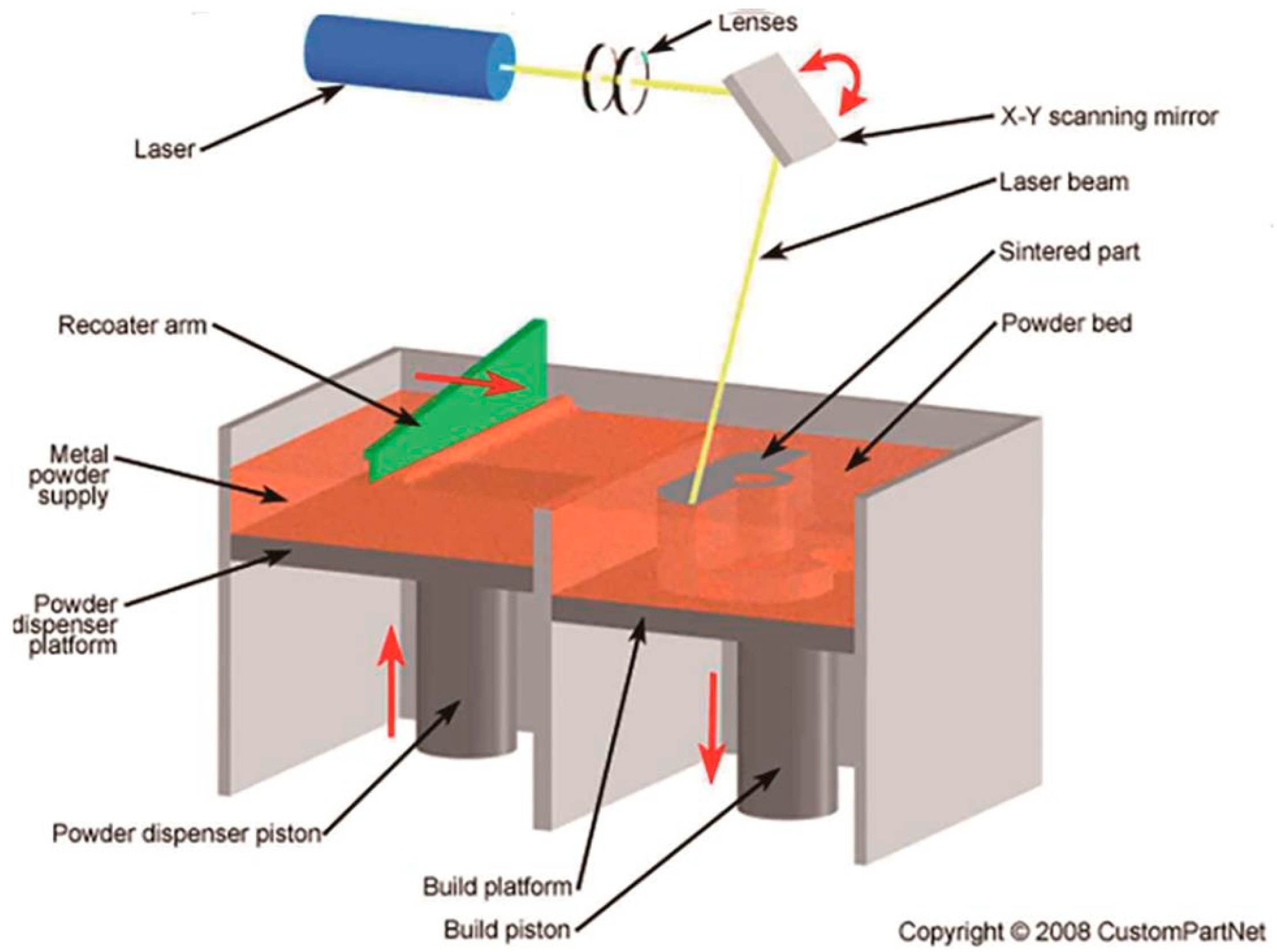 Lenses

Laser

X-Y scanning mirror

Laser beam

Sintered part

Recoater arm

Powder bed

Metal powder supply

Powder dispenser platform

Powder dispenser piston

Build platform

Build piston

Copyright © 2008 CustomPartNet