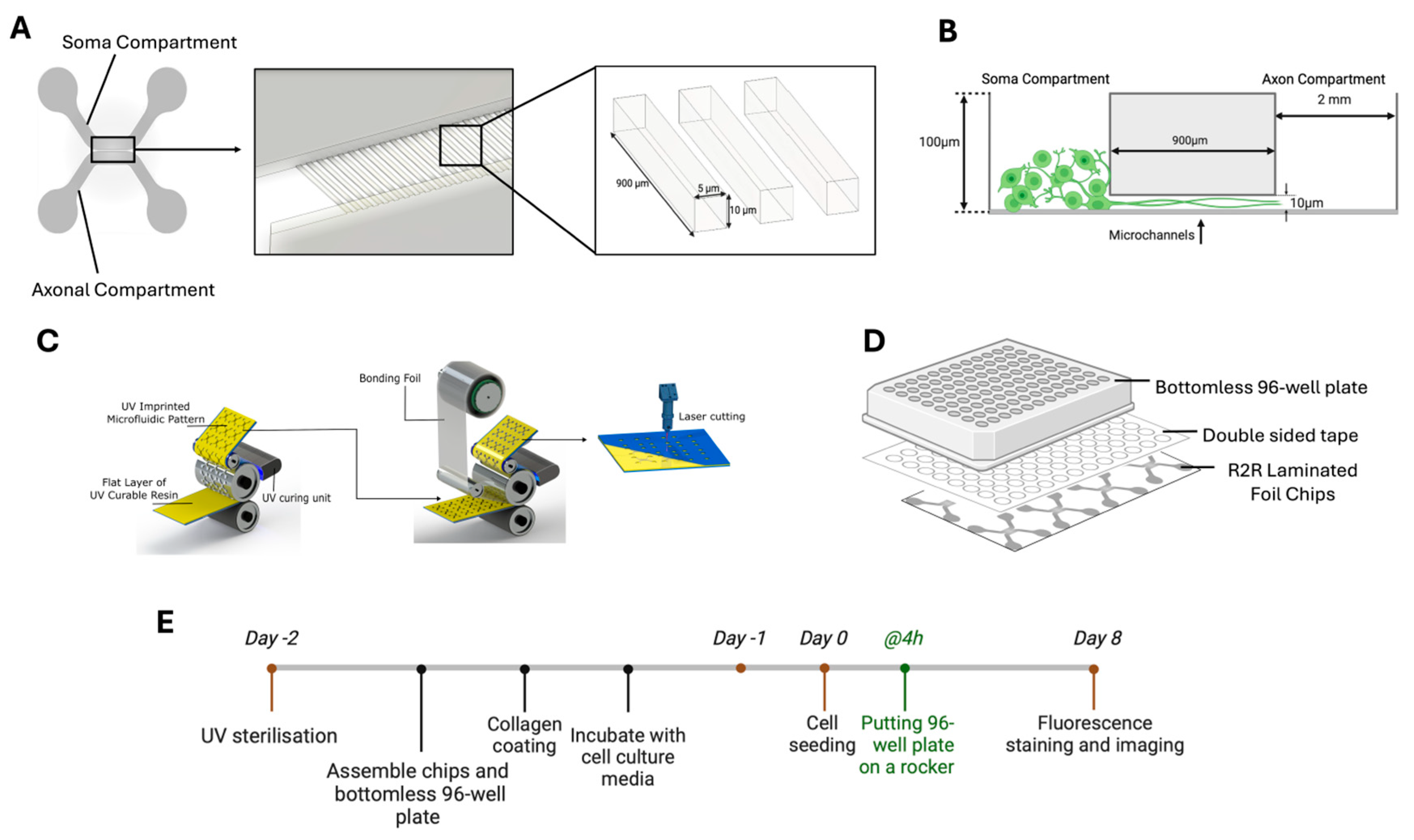 A

Soma Compartment

Axonal Compartment

900 µm

5 µm

10 µm

B

Soma Compartment

Axon Compartment

2 mm

100µm

900µm

10µm

Microchannels

C

UV Imprinted Microfluidic Pattern

Flat Layer of UV Curable Resin

UV curing unit

Bonding Foil

Laser cutting

D

Bottomless 96-well plate

Double sided tape

R2R Laminated Foil Chips

E

Day -2

Day -1

Day 0

@4h

Day 8

UV sterilisation

Assemble chips and bottomless 96-well plate

Collagen coating

Incubate with cell culture media

Cell seeding

Putting 96-well plate on a rocker

Fluorescence staining and imaging