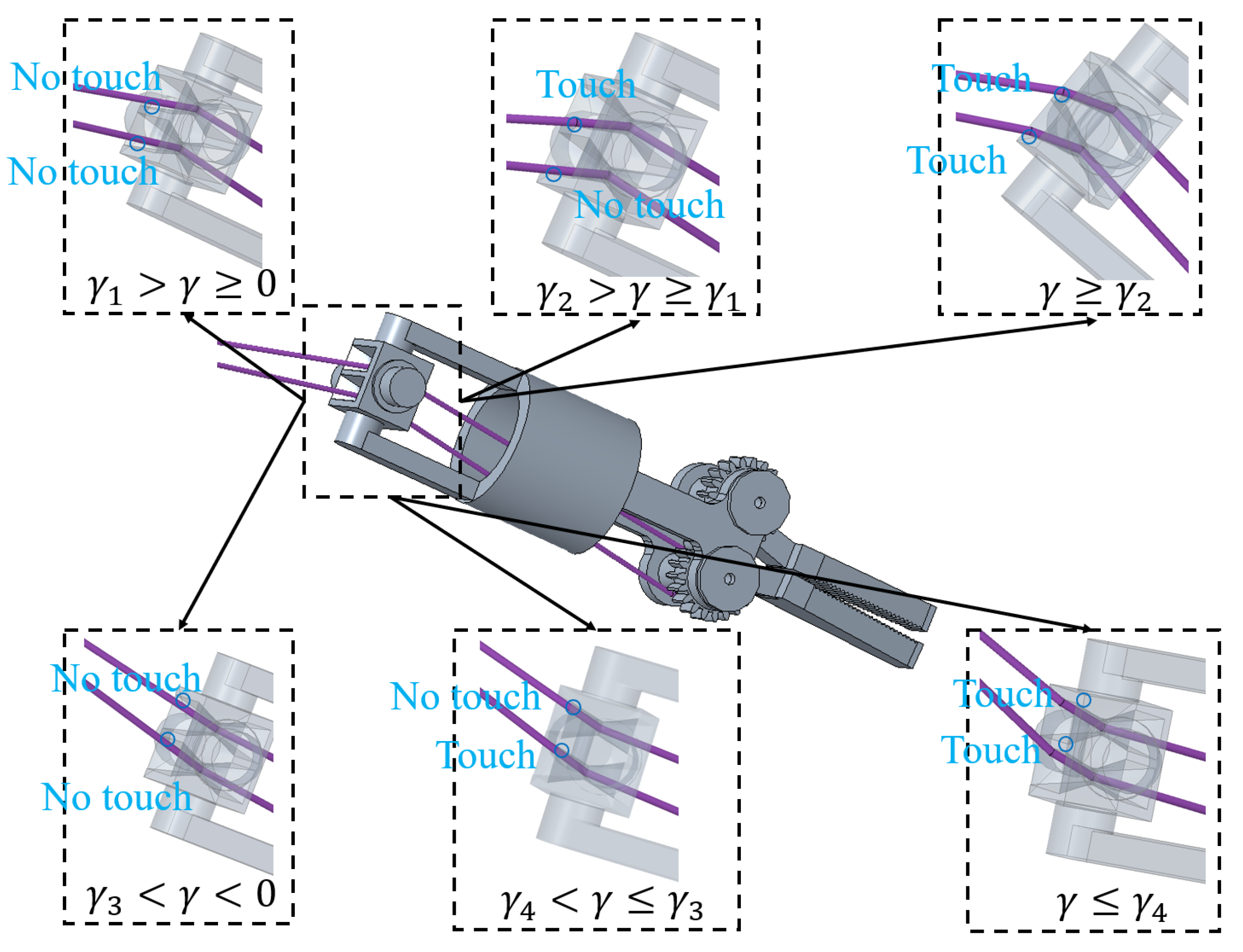 No touch
No touch
$\gamma_1 > \gamma \geq 0$

Touch
No touch
$\gamma_2 > \gamma \geq \gamma_1$

Touch
Touch
$\gamma \geq \gamma_2$

No touch
No touch
$\gamma_3 < \gamma < 0$

No touch
Touch
$\gamma_4 < \gamma \leq \gamma_3$

Touch
Touch
$\gamma \leq \gamma_4$