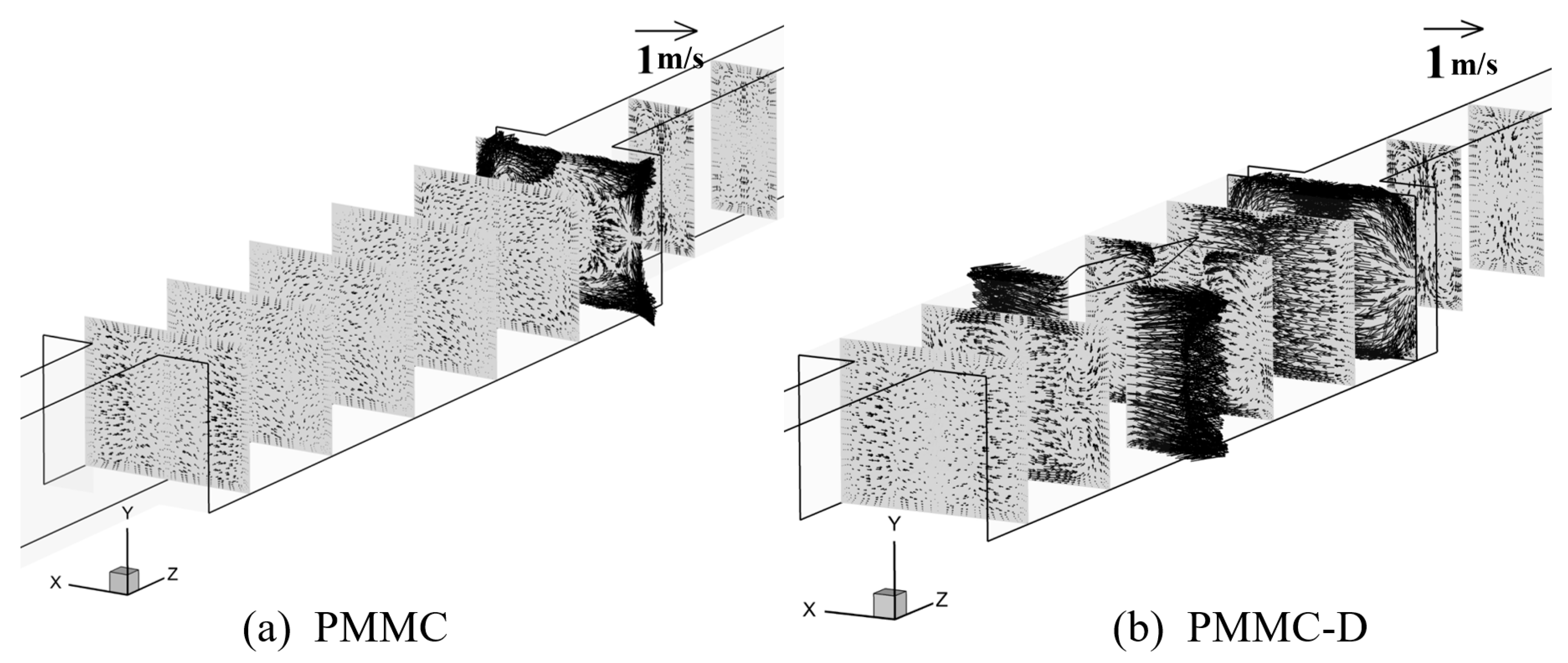 1 m/s

Y
X
Z

(a) PMMC

1 m/s

Y
X
Z

(b) PMMC-D