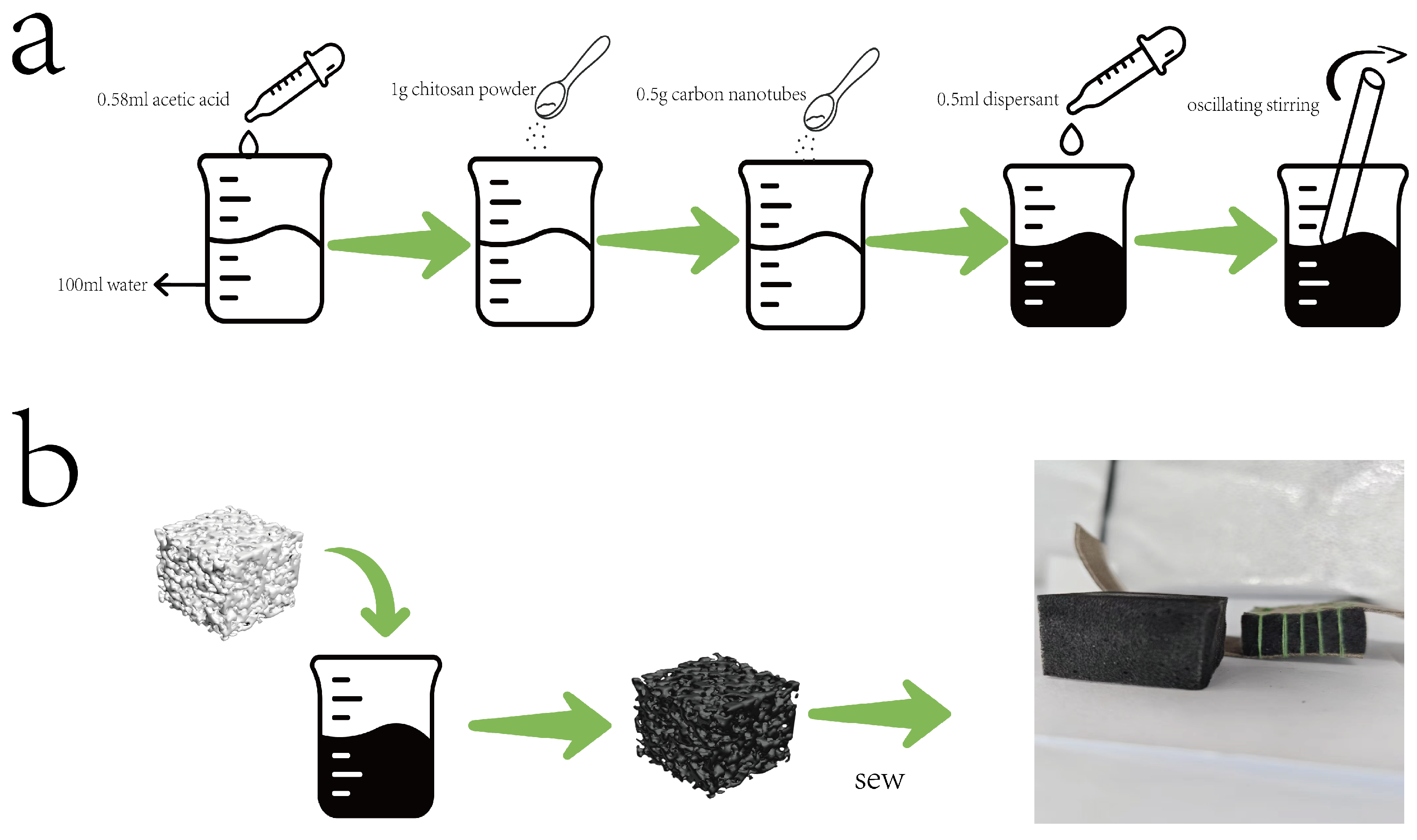 a

0.58ml acetic acid

1g chitosan powder

0.5g carbon nanotubes

0.5ml dispersant

oscillating stirring

100ml water

b

sew