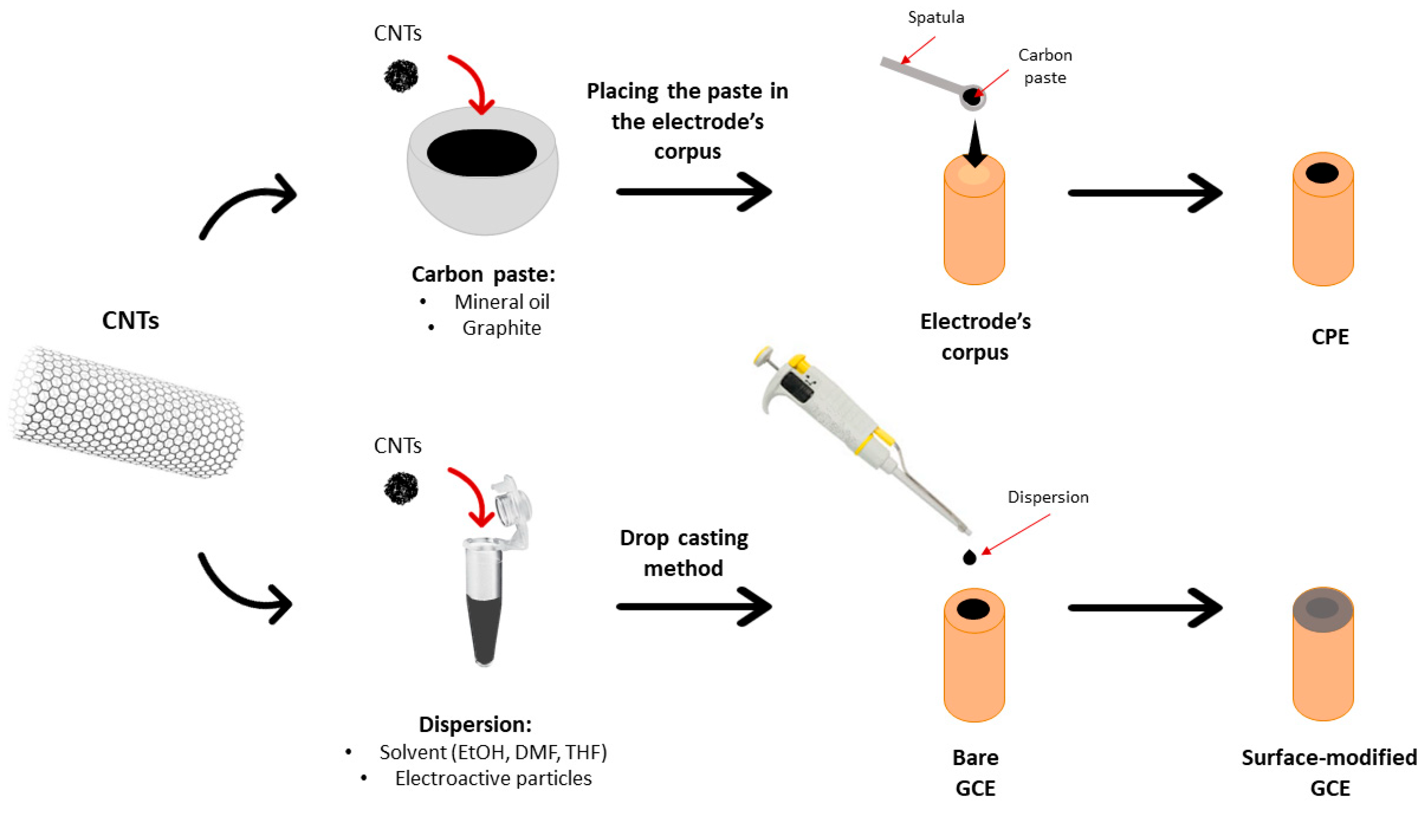 CNTs

CNTs

Carbon paste:
• Mineral oil
• Graphite

Placing the paste in the electrode's corpus

Spatula

Carbon paste

Electrode's corpus

CPE

CNTs

Dispersion:
• Solvent (EtOH, DMF, THF)
• Electroactive particles

Drop casting method

Dispersion

Bare GCE

Surface-modified GCE